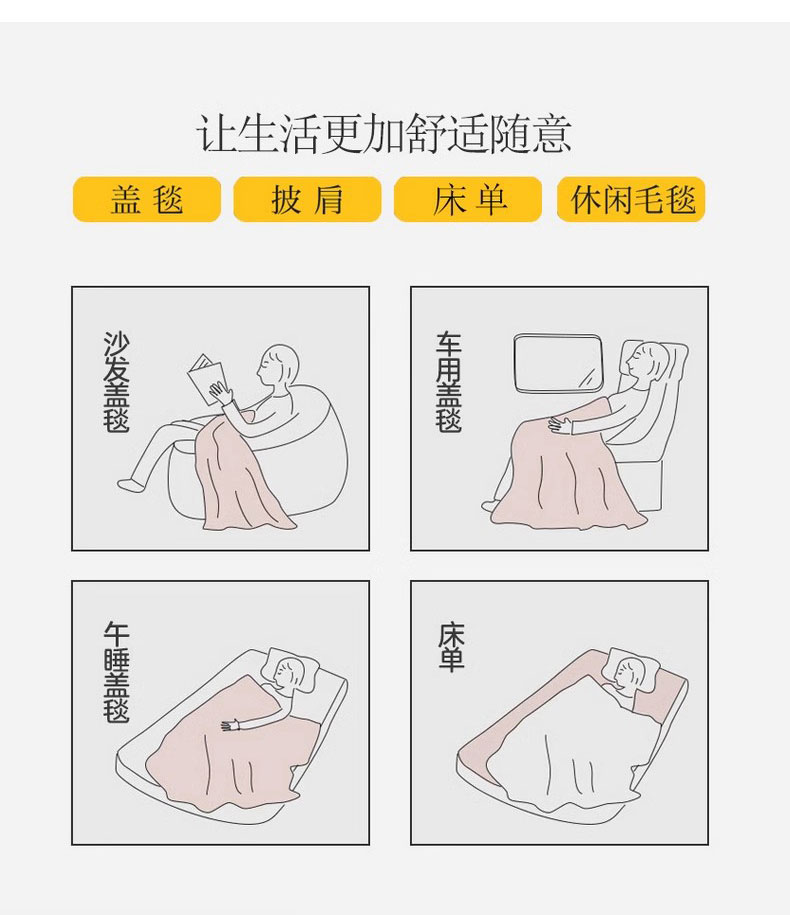 让生活更加舒适随意

盖毯

披肩

床单

休闲毛毯

沙发盖毯

车用盖毯

午睡盖毯

床单