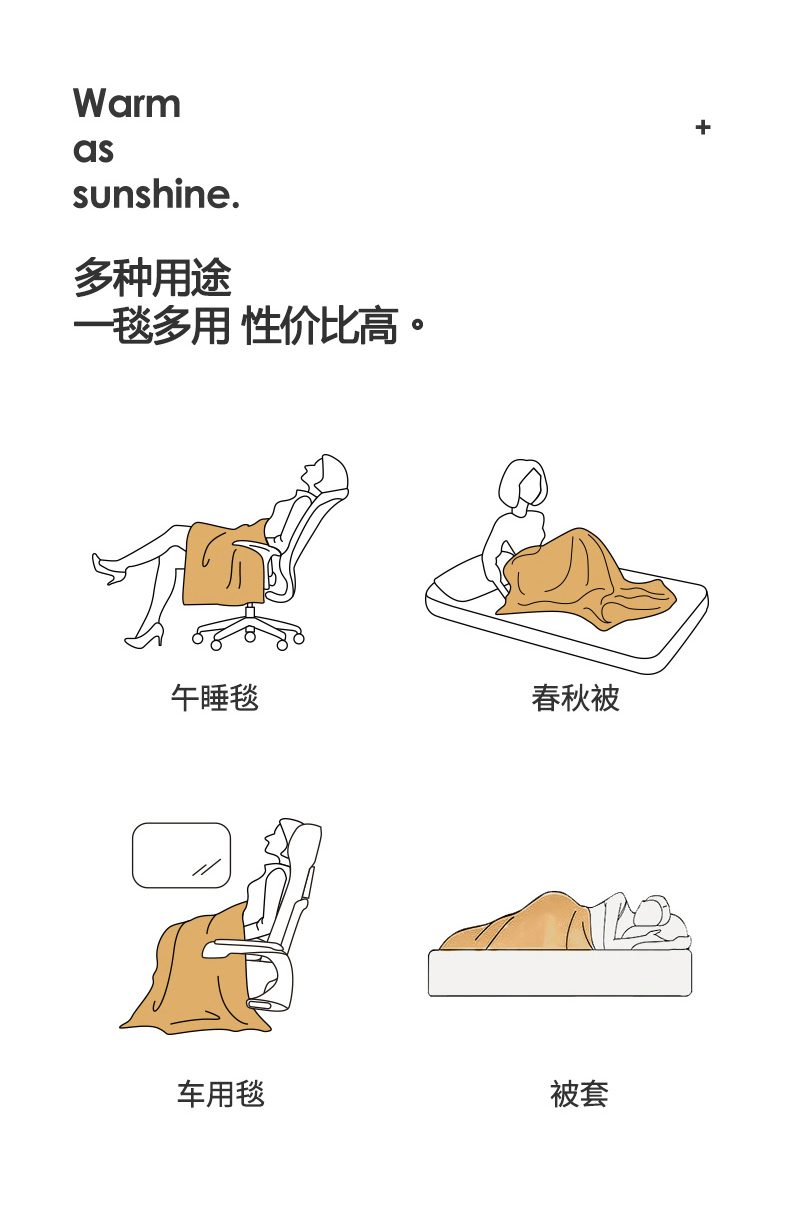 Warm
as
sunshine.

+

多种用途
一毯多用 性价比高。

午睡毯

春秋被

车用毯

被套