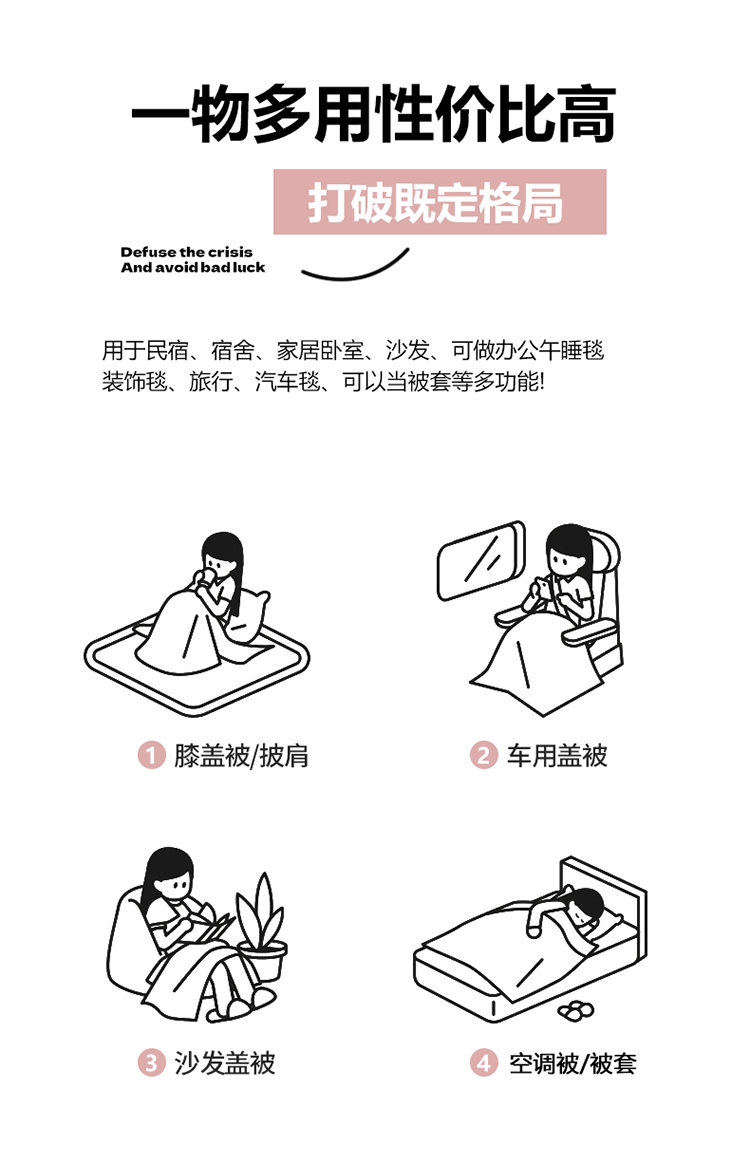 一物多用性价比高

打破既定格局

Defuse the crisis
And avoid bad luck

用于民宿、宿舍、家居卧室、沙发、可做办公午睡毯装饰毯、旅行、汽车毯、可以当被套等多功能!

1 膝盖被/披肩

2 车用盖被

3 沙发盖被

4 空调被/被套