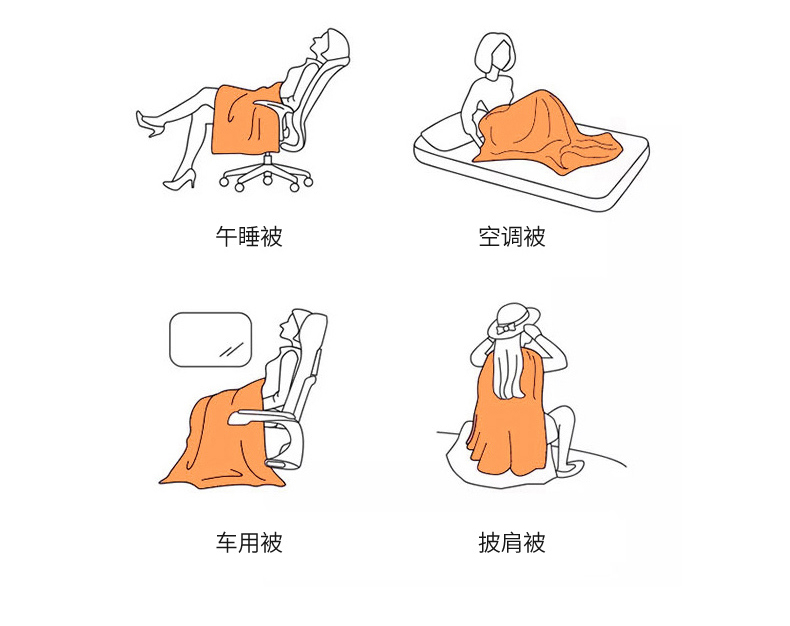 午睡被

空调被

车用被

披肩被