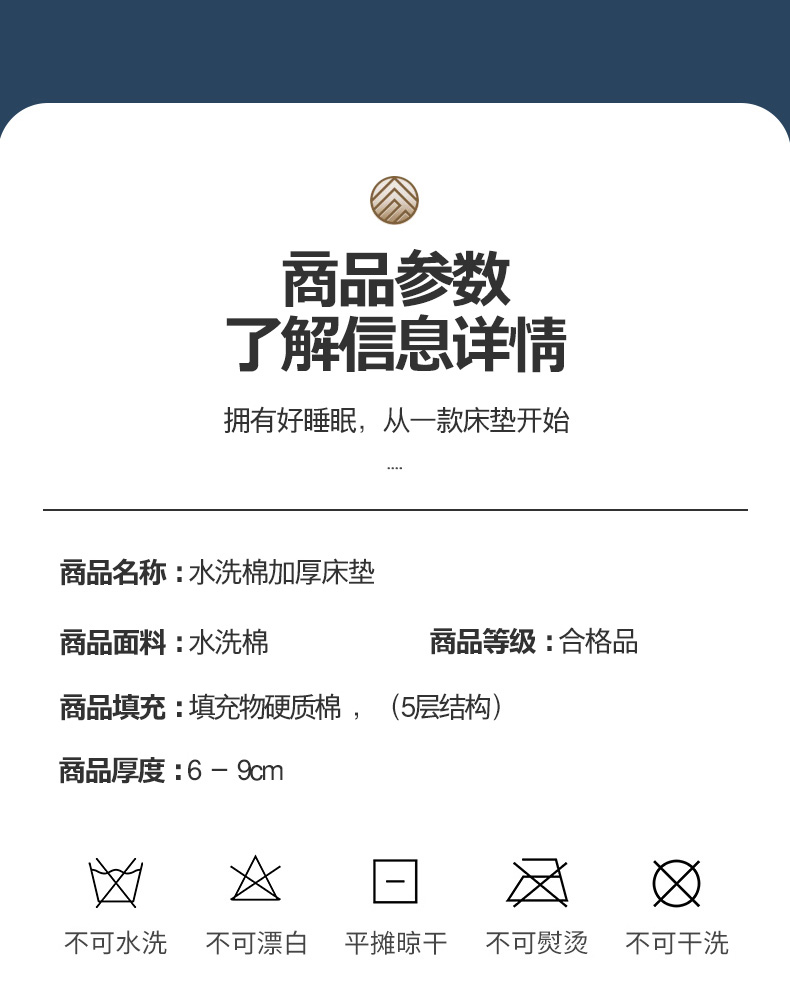 商品参数
了解信息详情

拥有好睡眠，从一款床垫开始
....

商品名称：水洗棉加厚床垫

商品面料：水洗棉 商品等级：合格品

商品填充：填充物硬质棉，（5层结构）

商品厚度：6 - 9cm

不可水洗 不可漂白 平摊晾干 不可熨烫 不可干洗