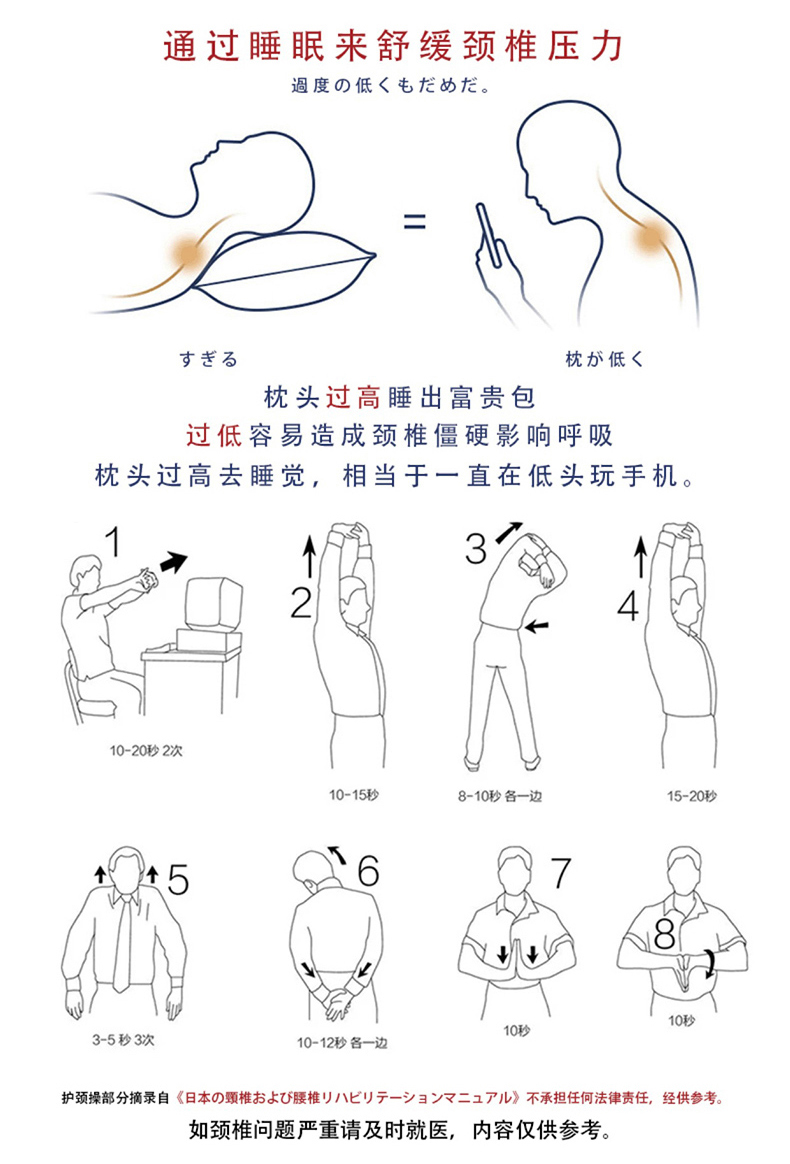 通过睡眠来舒缓颈椎压力
過度の低くもだめだ。

=

すぎる

枕が低く

枕头过高睡出富贵包
过低容易造成颈椎僵硬影响呼吸
枕头过高去睡觉，相当于一直在低头玩手机。

1
10-20秒 2次

2
10-15秒

3
8-10秒 各一边

4
15-20秒

5
3-5 秒 3次

6
10-12秒 各一边

7
10秒

8
10秒

护颈操部分摘录自《日本の頸椎および腰椎リハビリテーションマニュアル》不承担任何法律责任，经供参考。
如颈椎问题严重请及时就医，内容仅供参考。