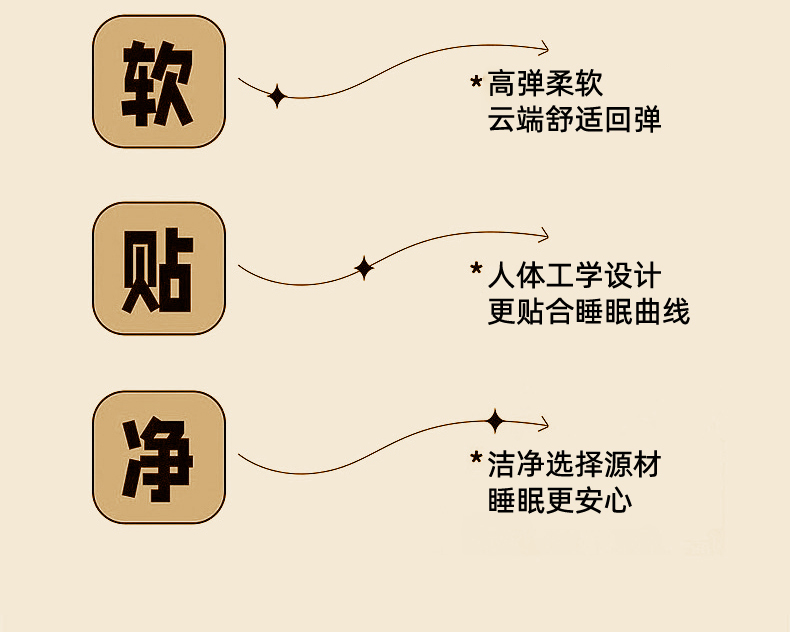 软

*高弹柔软
云端舒适回弹

贴

*人体工学设计
更贴合睡眠曲线

净

*洁净选择源材
睡眠更安心