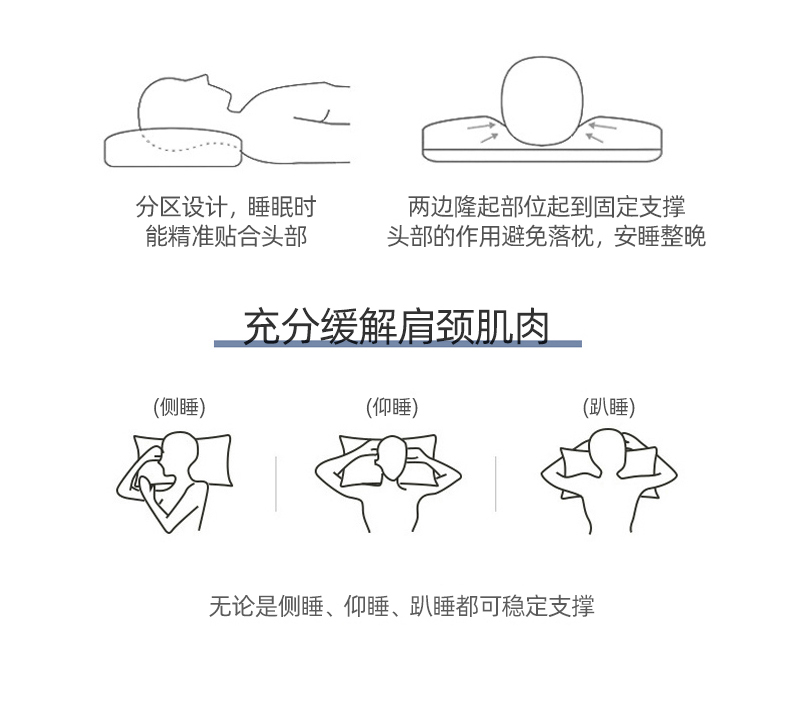 分区设计，睡眠时
能精准贴合头部

两边隆起部位起到固定支撑
头部的作用避免落枕，安睡整晚

充分缓解肩颈肌肉

(侧睡)

(仰睡)

(趴睡)

无论是侧睡、仰睡、趴睡都可稳定支撑