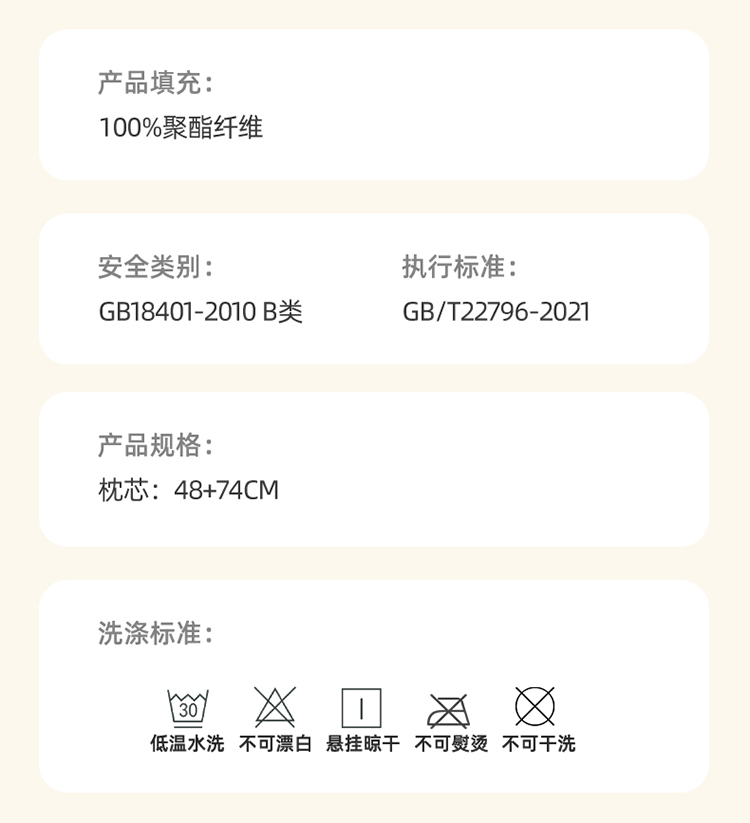 产品填充：
100%聚酯纤维

安全类别：
GB18401-2010 B类

执行标准：
GB/T22796-2021

产品规格：
枕芯：48+74CM

洗涤标准：

30
低温水洗 不可漂白 悬挂晾干 不可熨烫 不可干洗