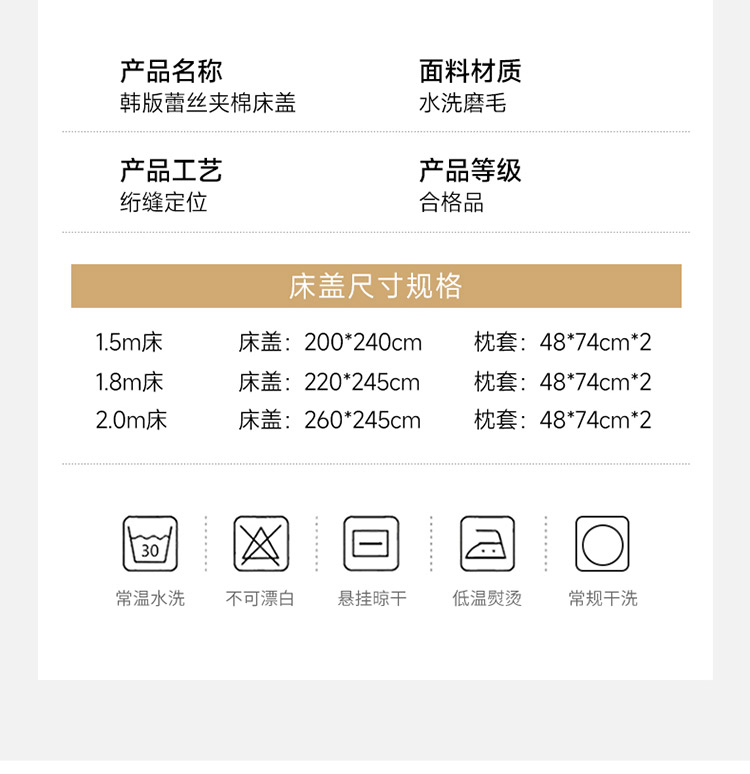 产品名称
韩版蕾丝夹棉床盖

面料材质
水洗磨毛

产品工艺
绗缝定位

产品等级
合格品

床盖尺寸规格

1.5m床 床盖：200*240cm 枕套：48*74cm*2
1.8m床 床盖：220*245cm 枕套：48*74cm*2
2.0m床 床盖：260*245cm 枕套：48*74cm*2

30
常温水洗

不可漂白

悬挂晾干

低温熨烫

常规干洗