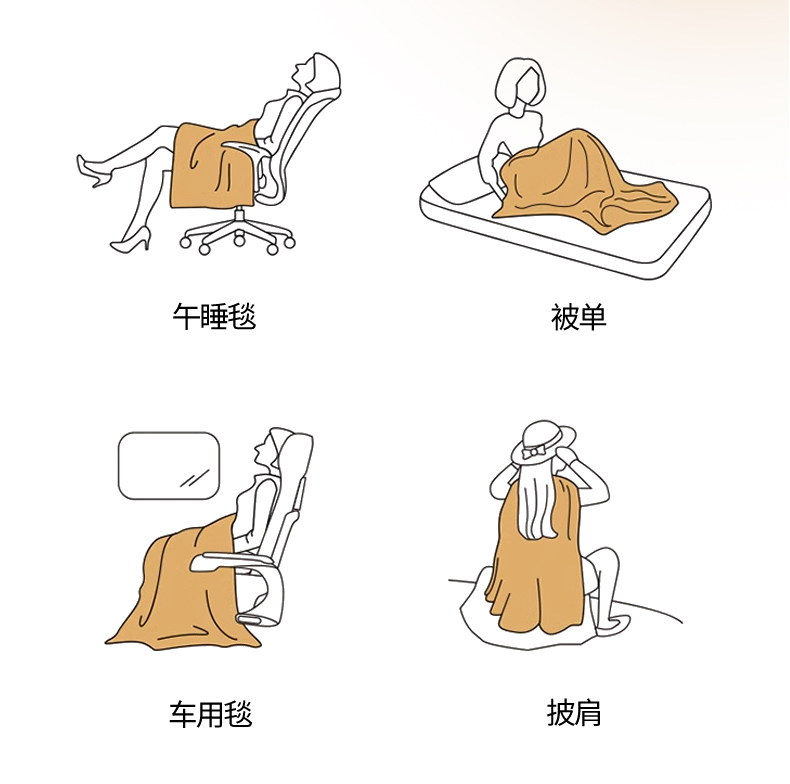 午睡毯

被单

车用毯

披肩