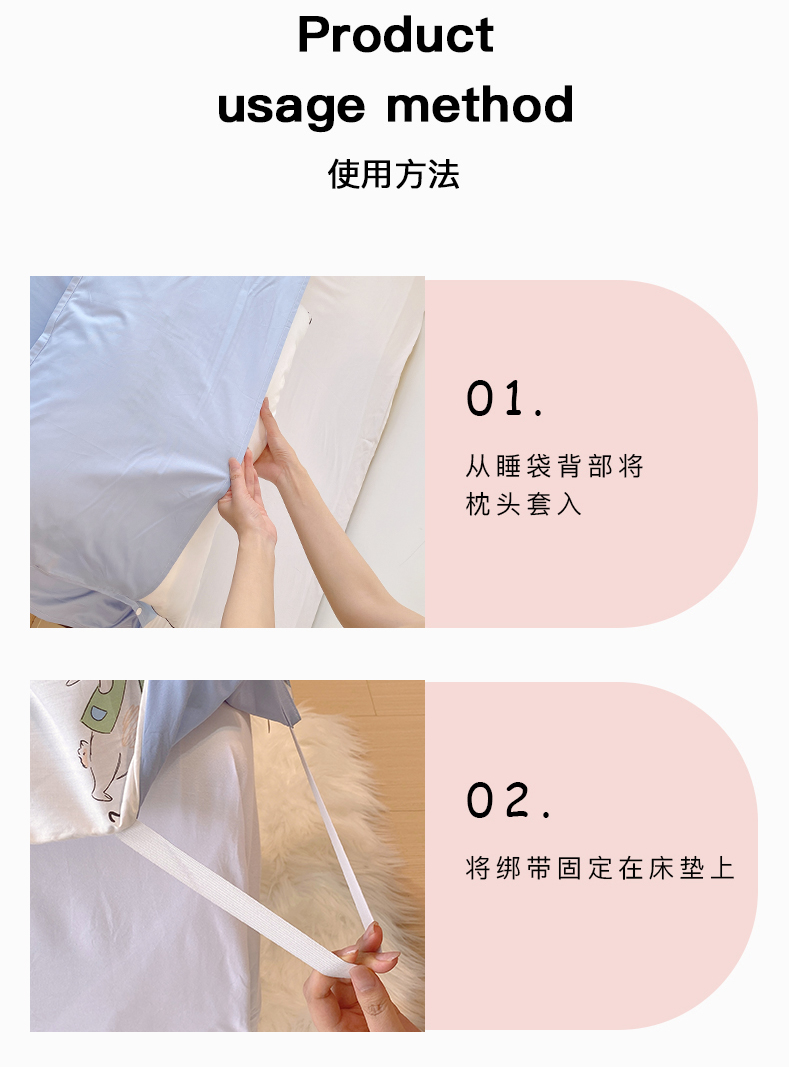 Product usage method

使用方法

01.

从睡袋背部将枕头套入

02.

将绑带固定在床垫上