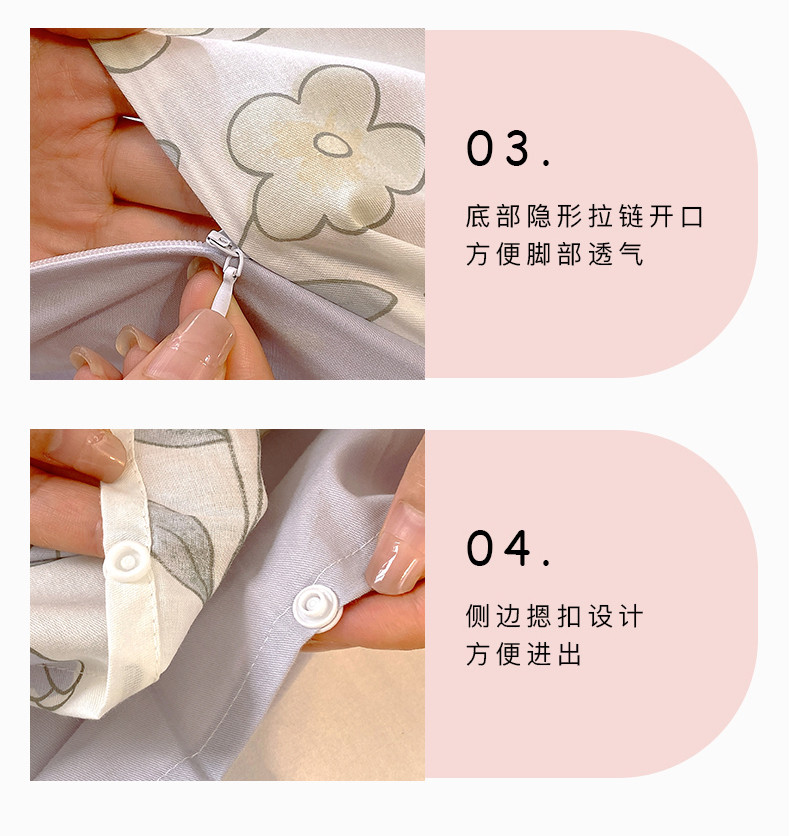 03.

底部隐形拉链开口
方便脚部透气

04.

侧边摁扣设计
方便进出