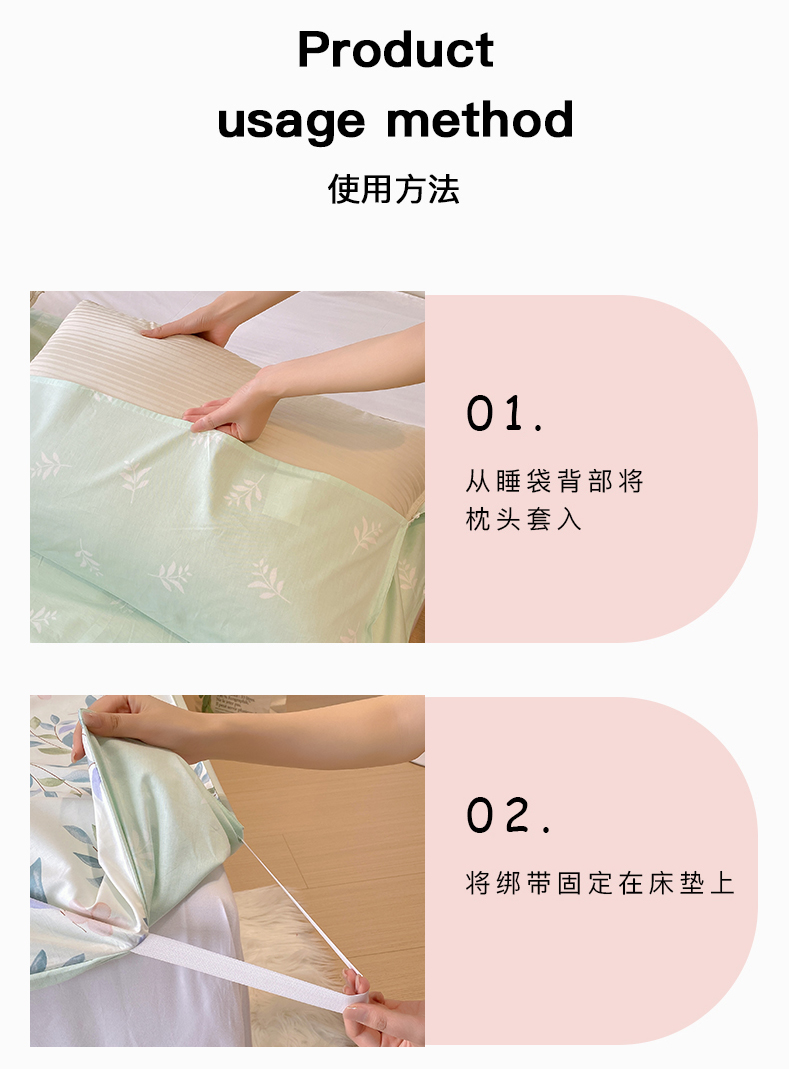 Product usage method

使用方法

01.

从睡袋背部将枕头套入

02.

将绑带固定在床垫上