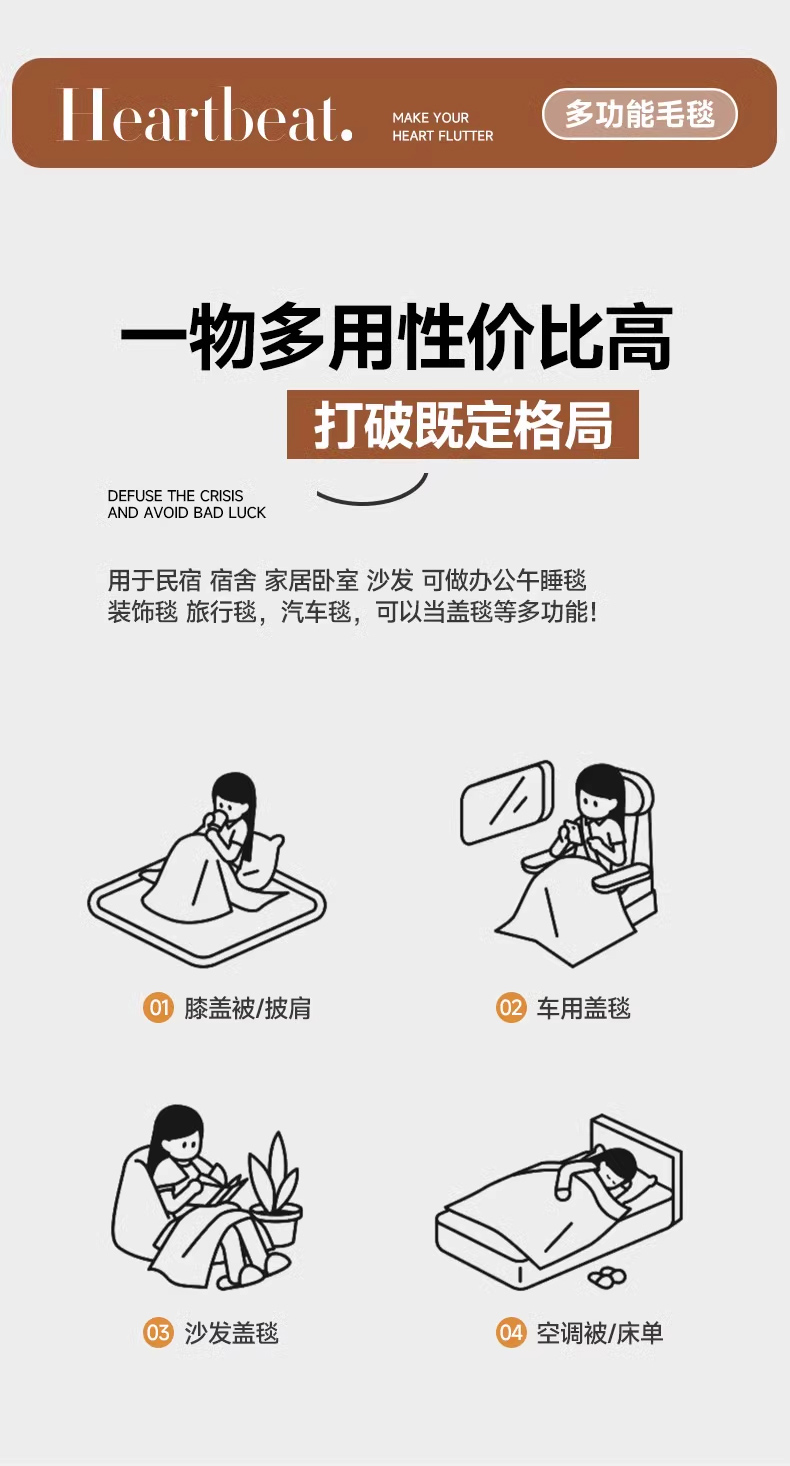 Heartbeat. MAKE YOUR HEART FLUTTER

多功能毛毯

一物多用性价比高

打破既定格局

DEFUSE THE CRISIS AND AVOID BAD LUCK

用于民宿 宿舍 家居卧室 沙发 可做办公午睡毯 装饰毯 旅行毯，汽车毯，可以当盖毯等多功能！

01 膝盖被/披肩

02 车用盖毯

03 沙发盖毯

04 空调被/床单