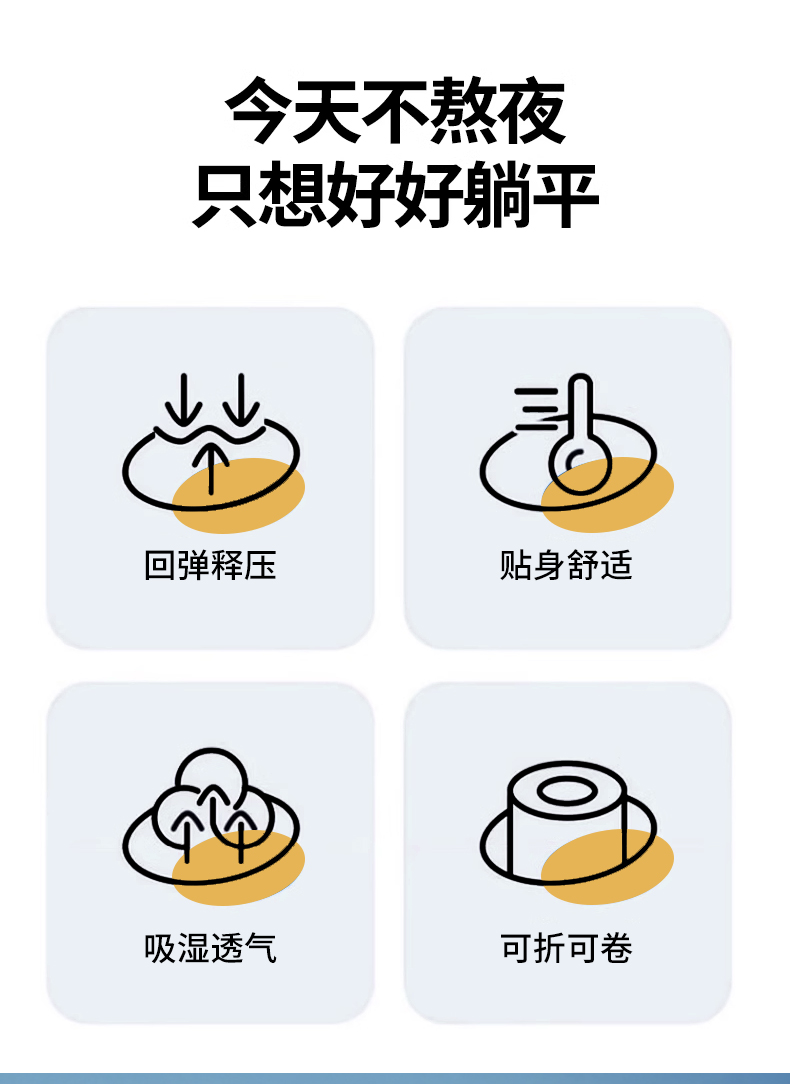 今天不熬夜
只想好好躺平

回弹释压

贴身舒适

吸湿透气

可折可卷