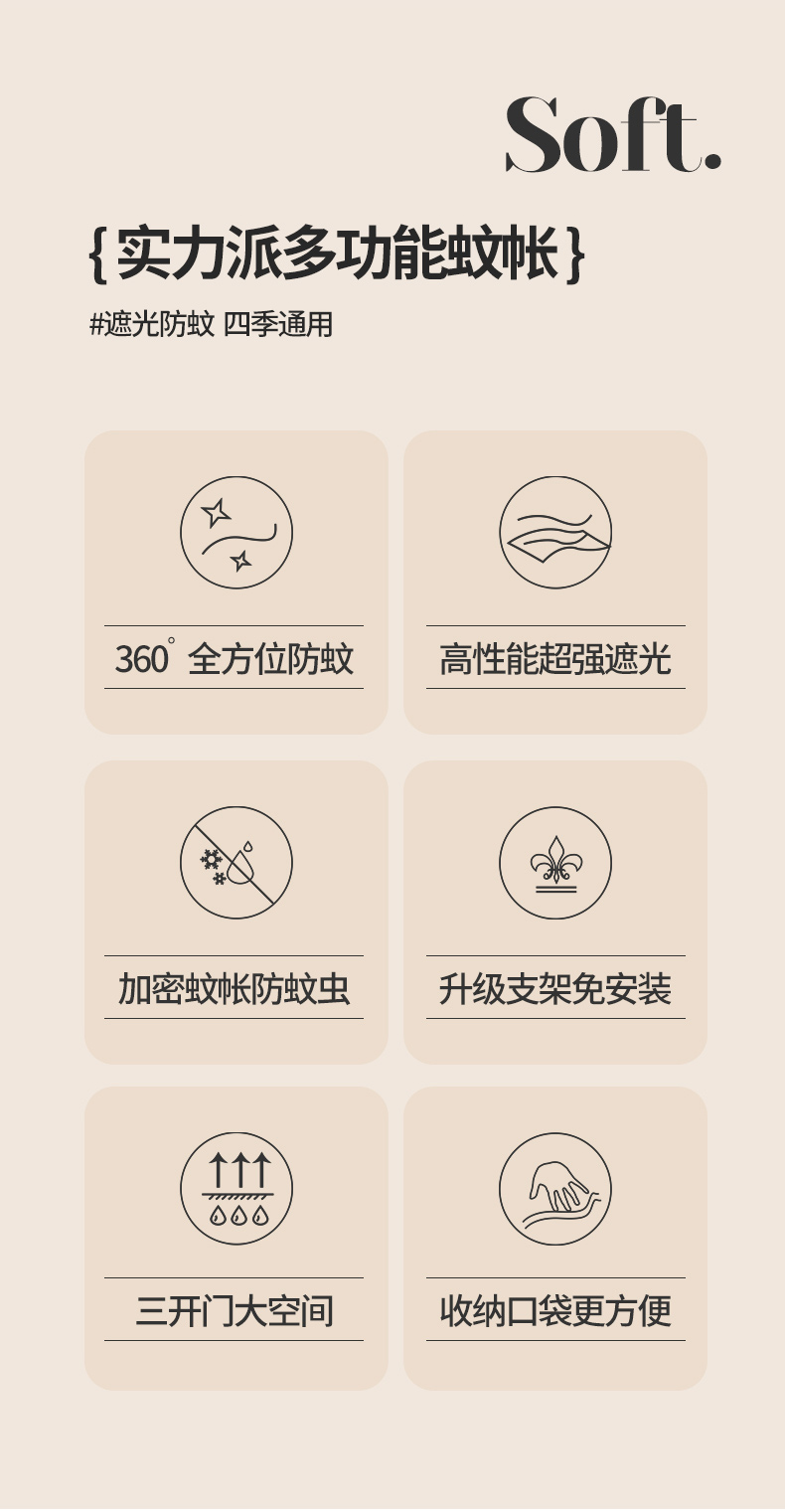 Soft.

{实力派多功能蚊帐}

#遮光防蚊 四季通用

360° 全方位防蚊

高性能超强遮光

加密蚊帐防蚊虫

升级支架免安装

三开门大空间

收纳口袋更方便