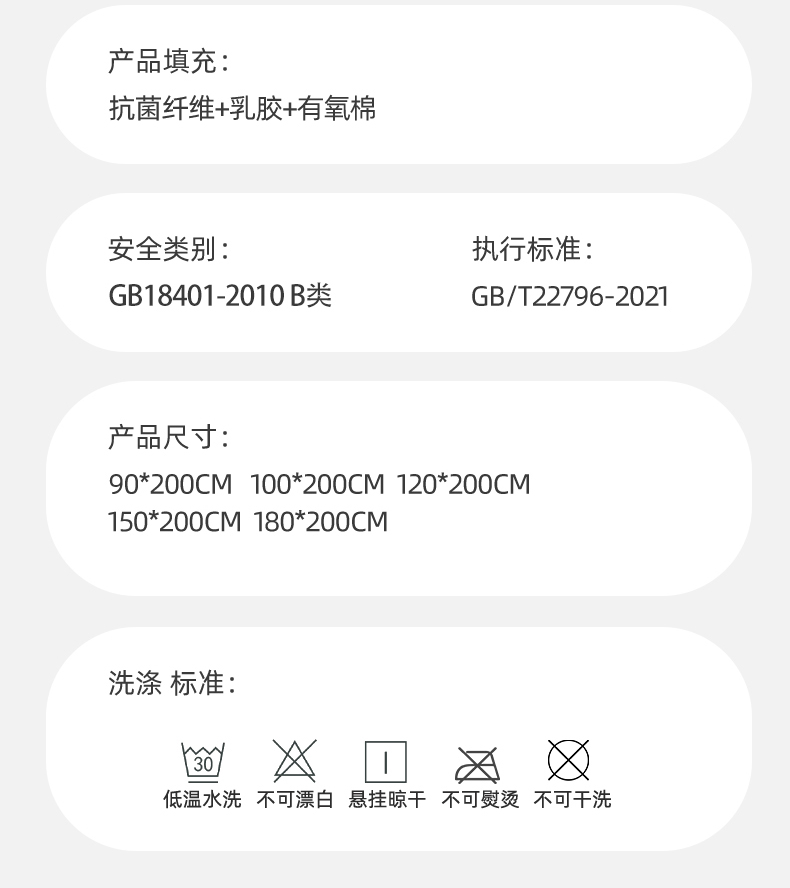 产品填充：
抗菌纤维+乳胶+有氧棉

安全类别：
GB18401-2010 B类

执行标准：
GB/T22796-2021

产品尺寸：
90*200CM 100*200CM 120*200CM
150*200CM 180*200CM

洗涤 标准：

30

低温水洗 不可漂白 悬挂晾干 不可熨烫 不可干洗