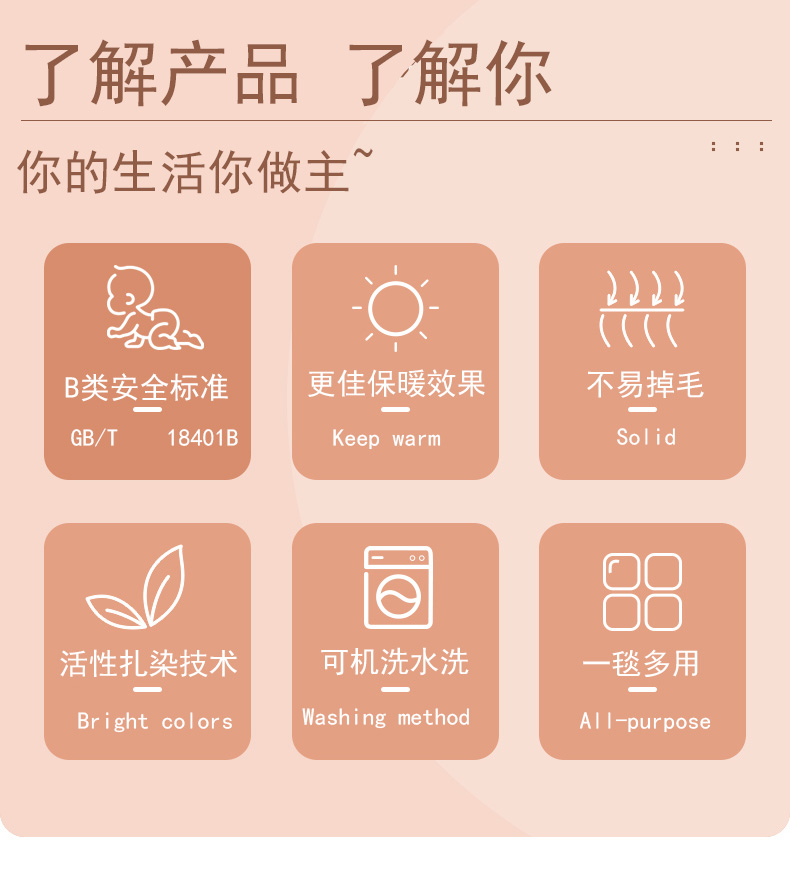 了解产品 了解你

你的生活你做主~

B类安全标准
GB/T 18401B

更佳保暖效果
Keep warm

不易掉毛
Solid

活性扎染技术
Bright colors

可机洗水洗
Washing method

一毯多用
All-purpose