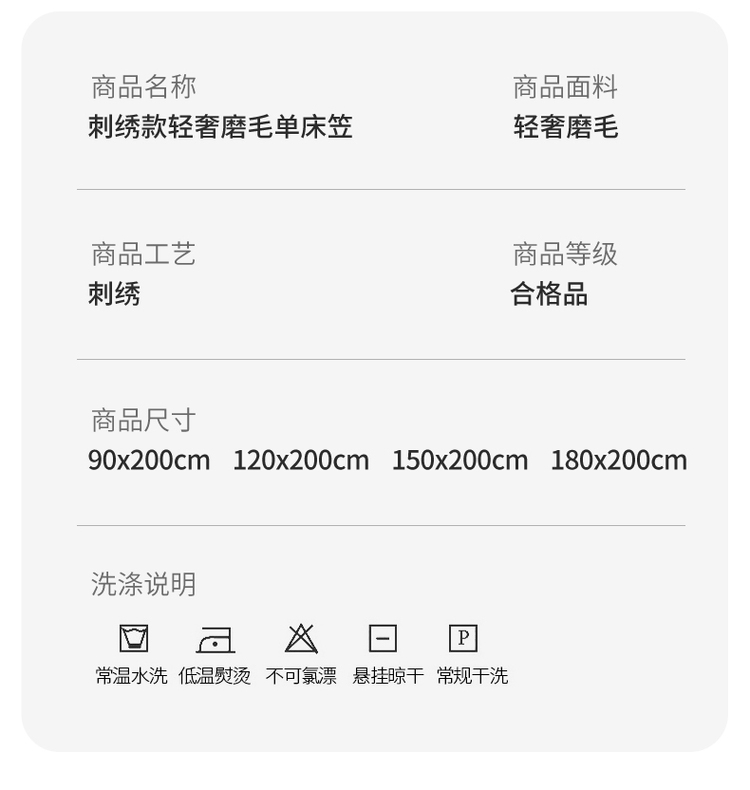 商品名称
刺绣款轻奢磨毛单床笠

商品面料
轻奢磨毛

商品工艺
刺绣

商品等级
合格品

商品尺寸
90x200cm 120x200cm 150x200cm 180x200cm

洗涤说明

P

常温水洗 低温熨烫 不可氯漂 悬挂晾干 常规干洗