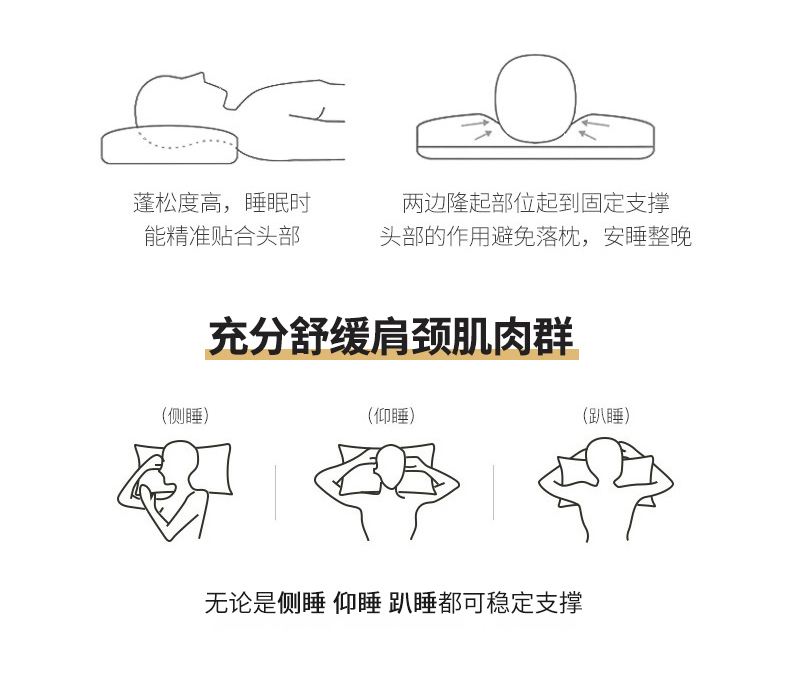 蓬松度高，睡眠时
能精准贴合头部

两边隆起部位起到固定支撑
头部的作用避免落枕，安睡整晚

充分舒缓肩颈肌肉群

（侧睡）

（仰睡）

（趴睡）

无论是侧睡 仰睡 趴睡都可稳定支撑