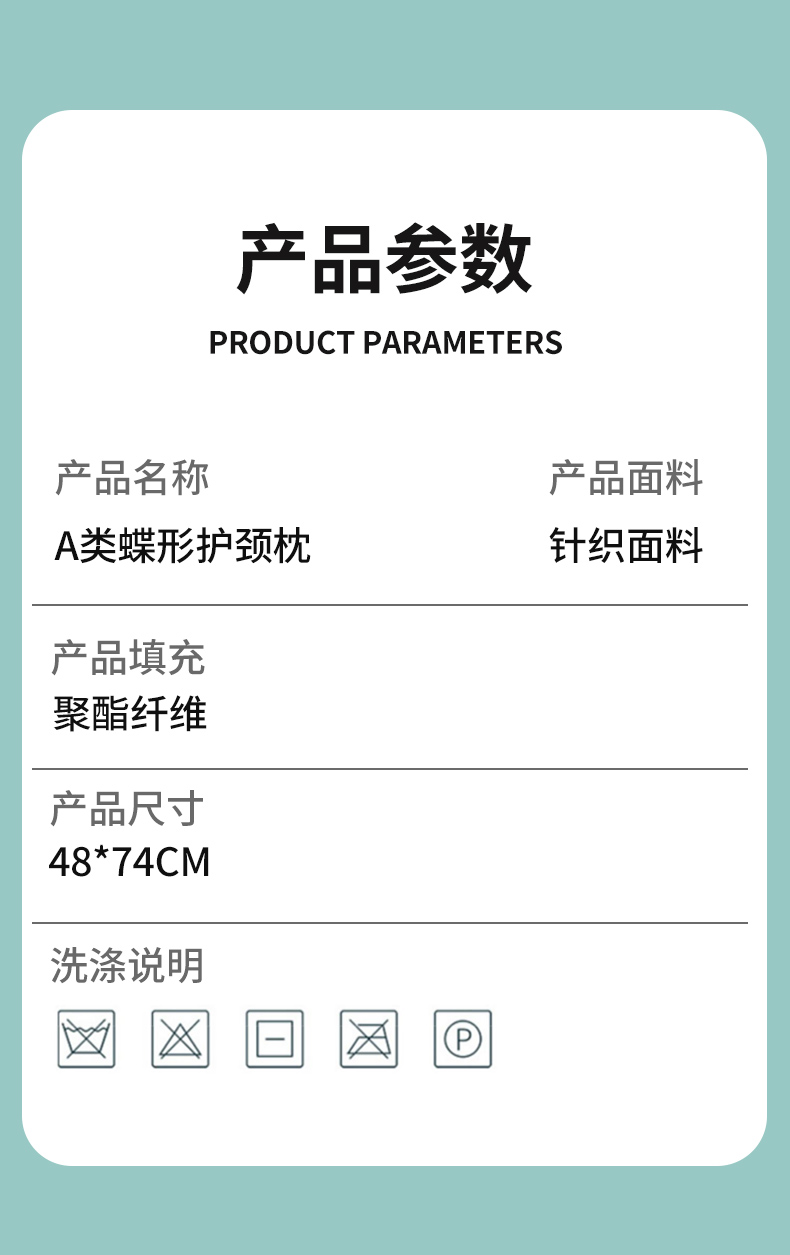 产品参数

PRODUCT PARAMETERS

产品名称
A类蝶形护颈枕

产品面料
针织面料

产品填充
聚酯纤维

产品尺寸
48*74CM

洗涤说明

P