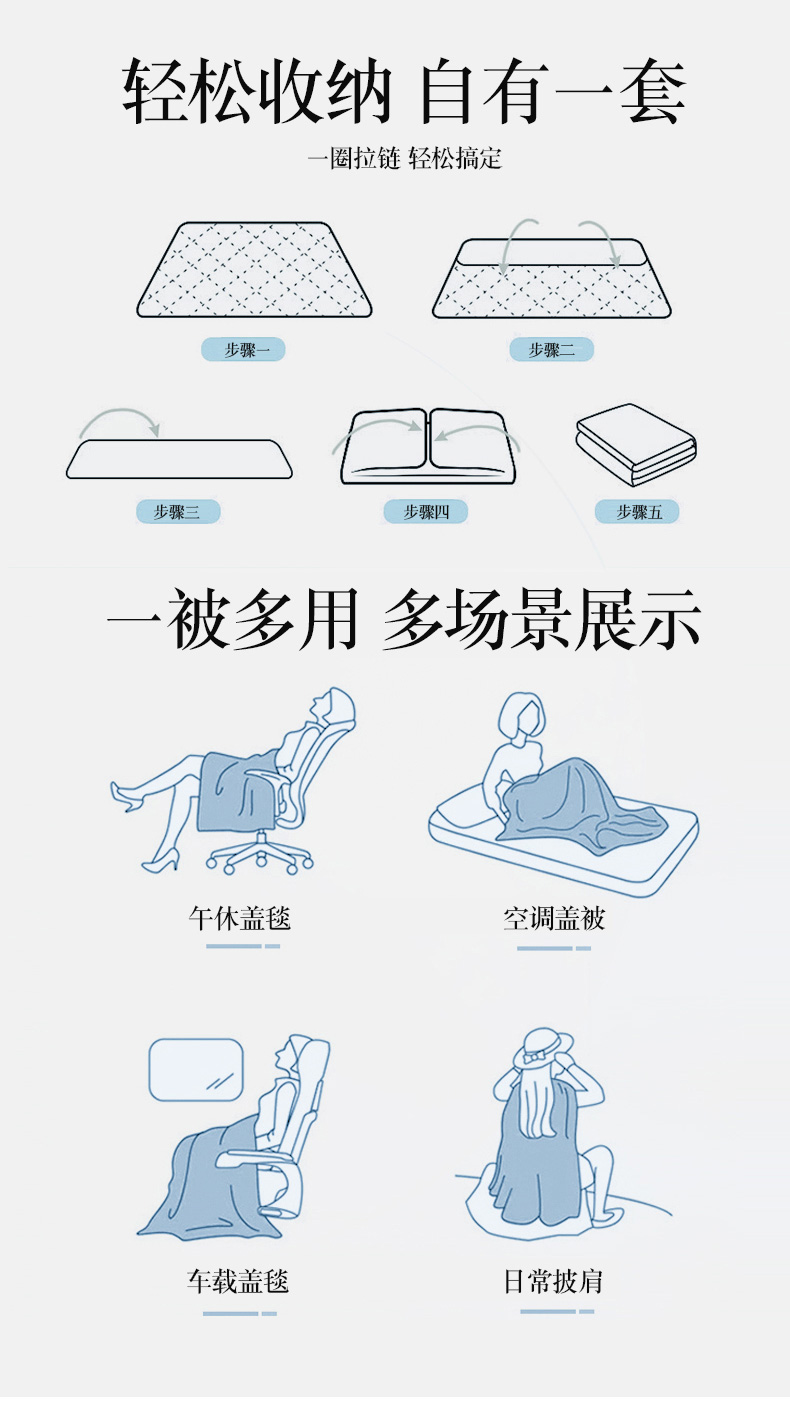 轻松收纳 自有一套

一圈拉链 轻松搞定

步骤一

步骤二

步骤三

步骤四

步骤五

一被多用 多场景展示

午休盖毯

空调盖被

车载盖毯

日常披肩