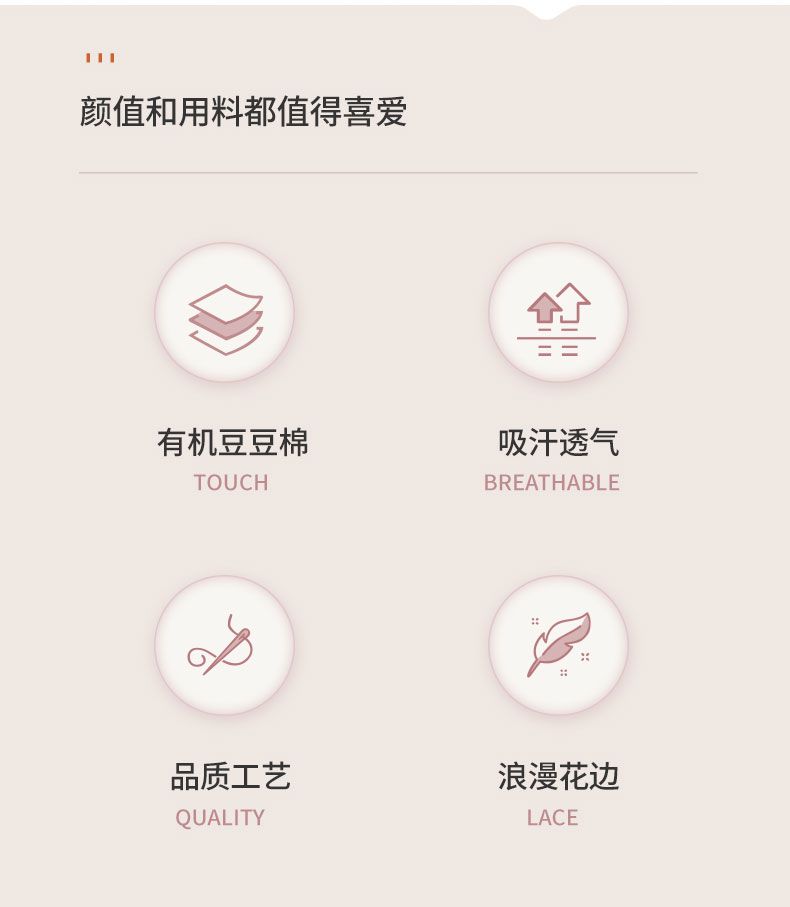 颜值和用料都值得喜爱

有机豆豆棉
TOUCH

吸汗透气
BREATHABLE

品质工艺
QUALITY

浪漫花边
LACE