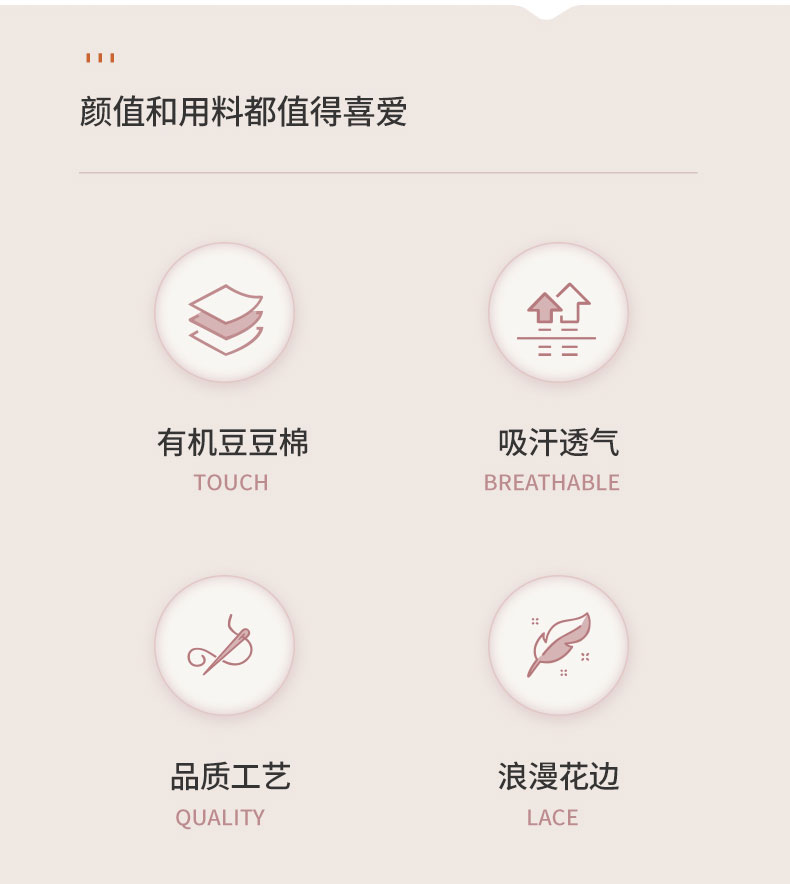 颜值和用料都值得喜爱

有机豆豆棉
TOUCH

吸汗透气
BREATHABLE

品质工艺
QUALITY

浪漫花边
LACE