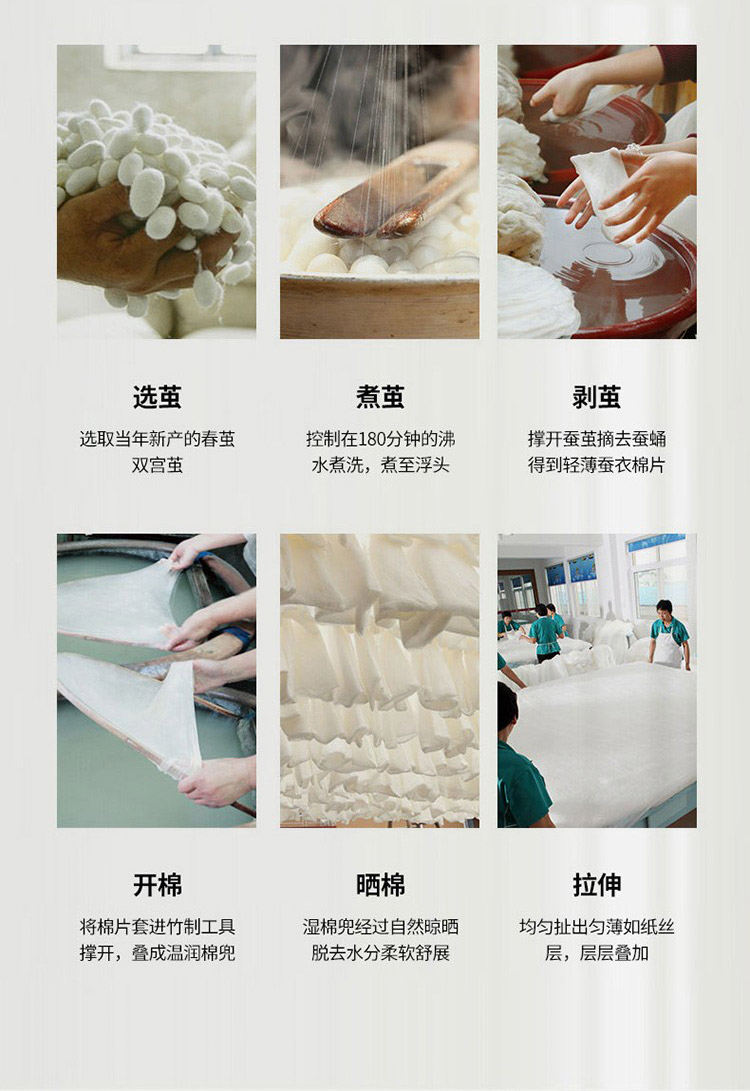 选茧

选取当年新产的春茧双宫茧

煮茧

控制在180分钟的沸水煮洗，煮至浮头

剥茧

撑开蚕茧摘去蚕蛹得到轻薄蚕衣棉片

开棉

将棉片套进竹制工具撑开，叠成温润棉兜

晒棉

湿棉兜经过自然晾晒脱去水分柔软舒展

拉伸

均匀扯出匀薄如纸丝层，层层叠加