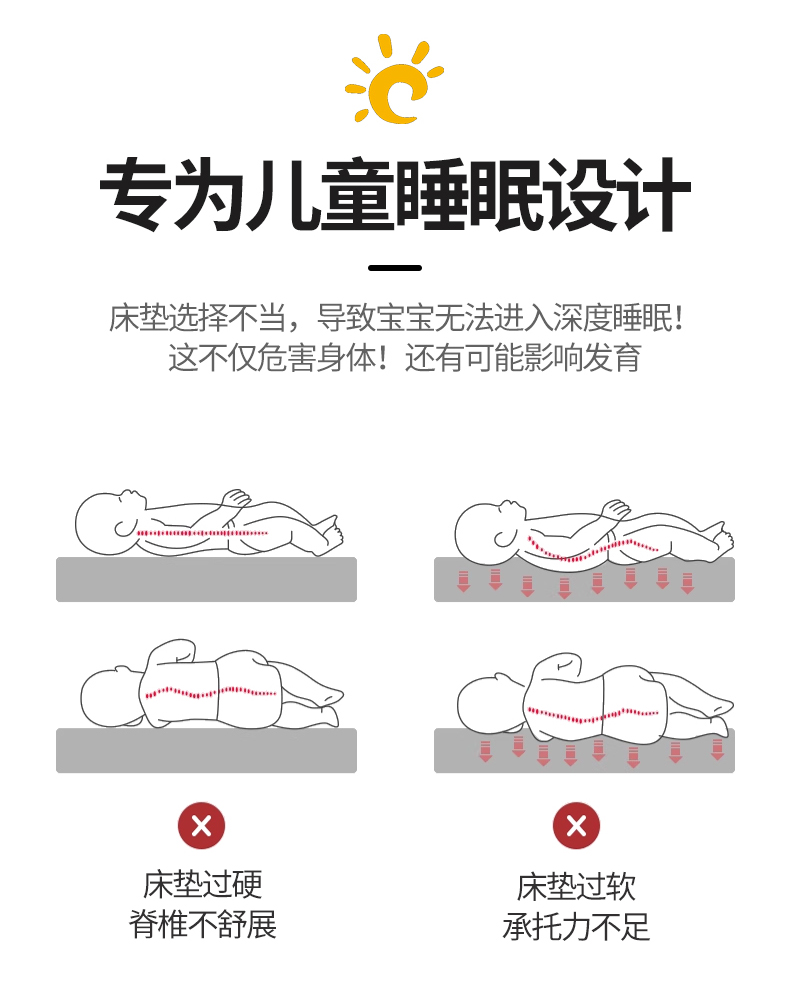 专为儿童睡眠设计

床垫选择不当，导致宝宝无法进入深度睡眠！
这不仅危害身体！还有可能影响发育

床垫过硬
脊椎不舒展

床垫过软
承托力不足