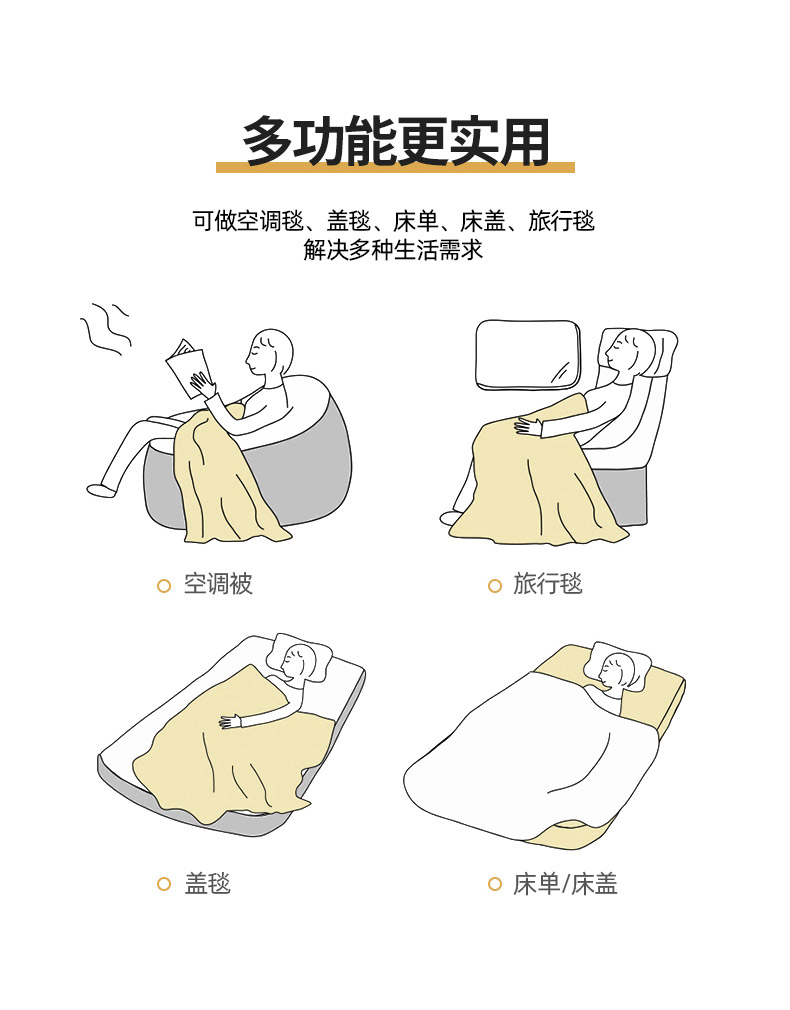 多功能更实用

可做空调毯、盖毯、床单、床盖、旅行毯
解决多种生活需求

空调被

旅行毯

盖毯

床单/床盖