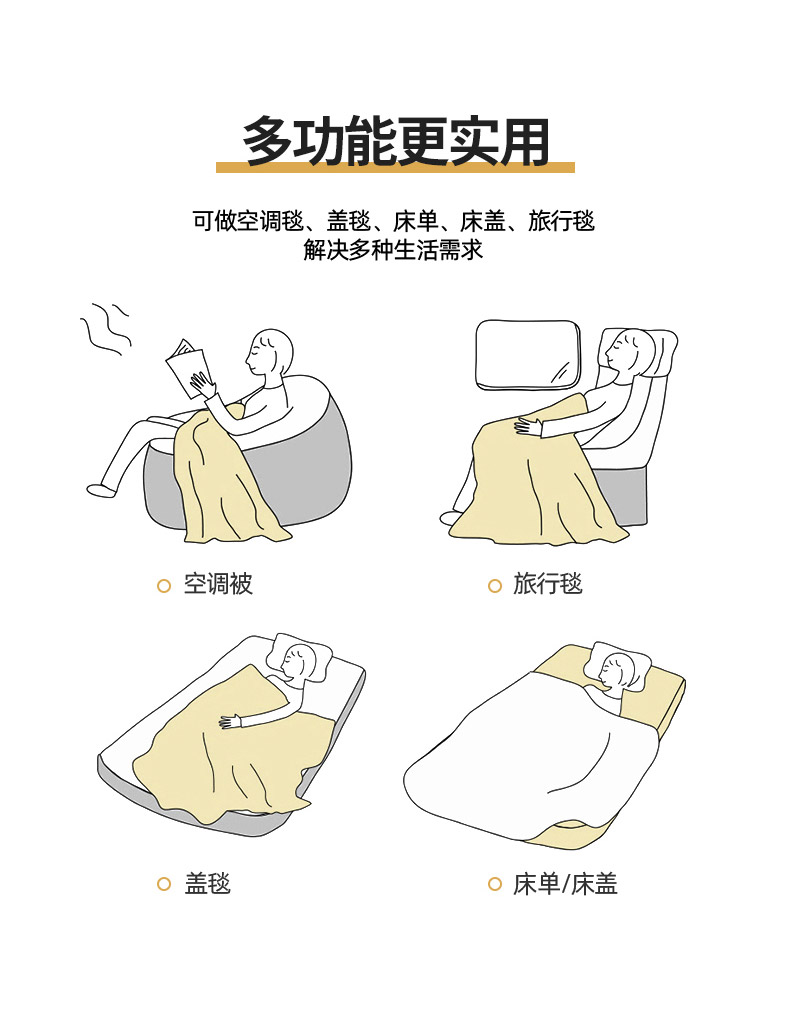 多功能更实用

可做空调毯、盖毯、床单、床盖、旅行毯
解决多种生活需求

空调被

旅行毯

盖毯

床单/床盖