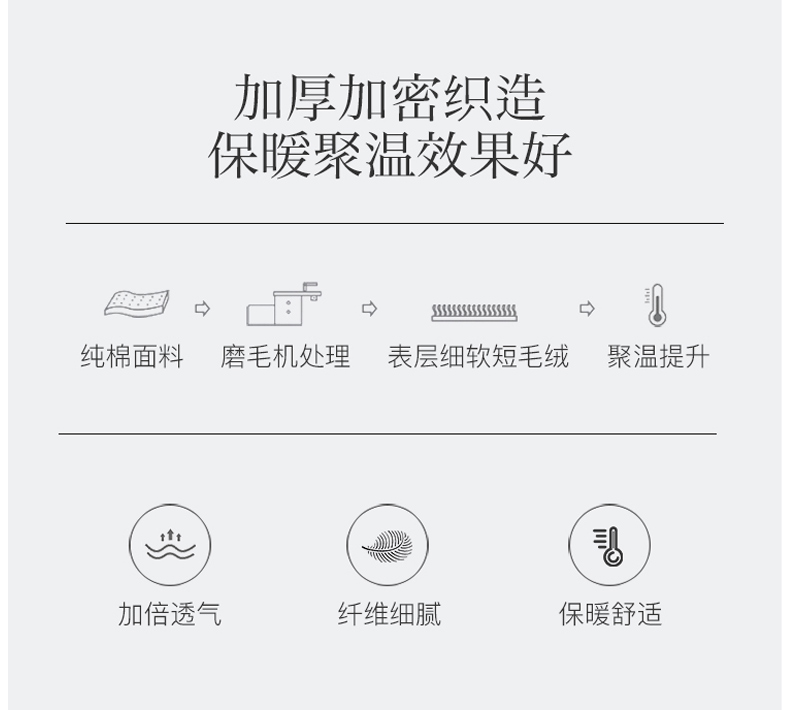 加厚加密织造
保暖聚温效果好

纯棉面料 ⇨ 磨毛机处理 ⇨ 表层细软短毛绒 ⇨ 聚温提升

加倍透气

纤维细腻

保暖舒适