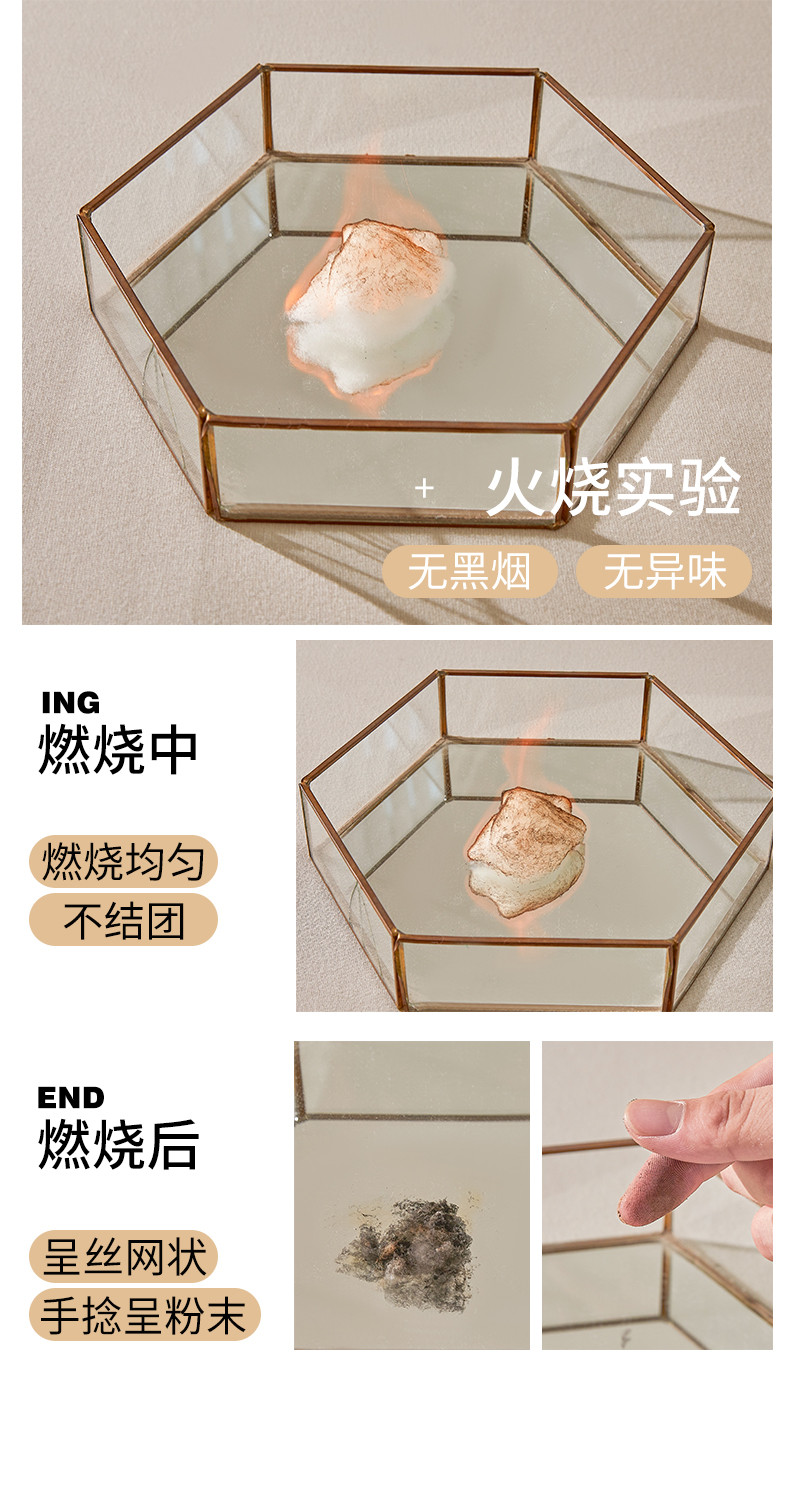 + 火烧实验

无黑烟 无异味

ING
燃烧中

燃烧均匀
不结团

END
燃烧后

呈丝网状
手捻呈粉末