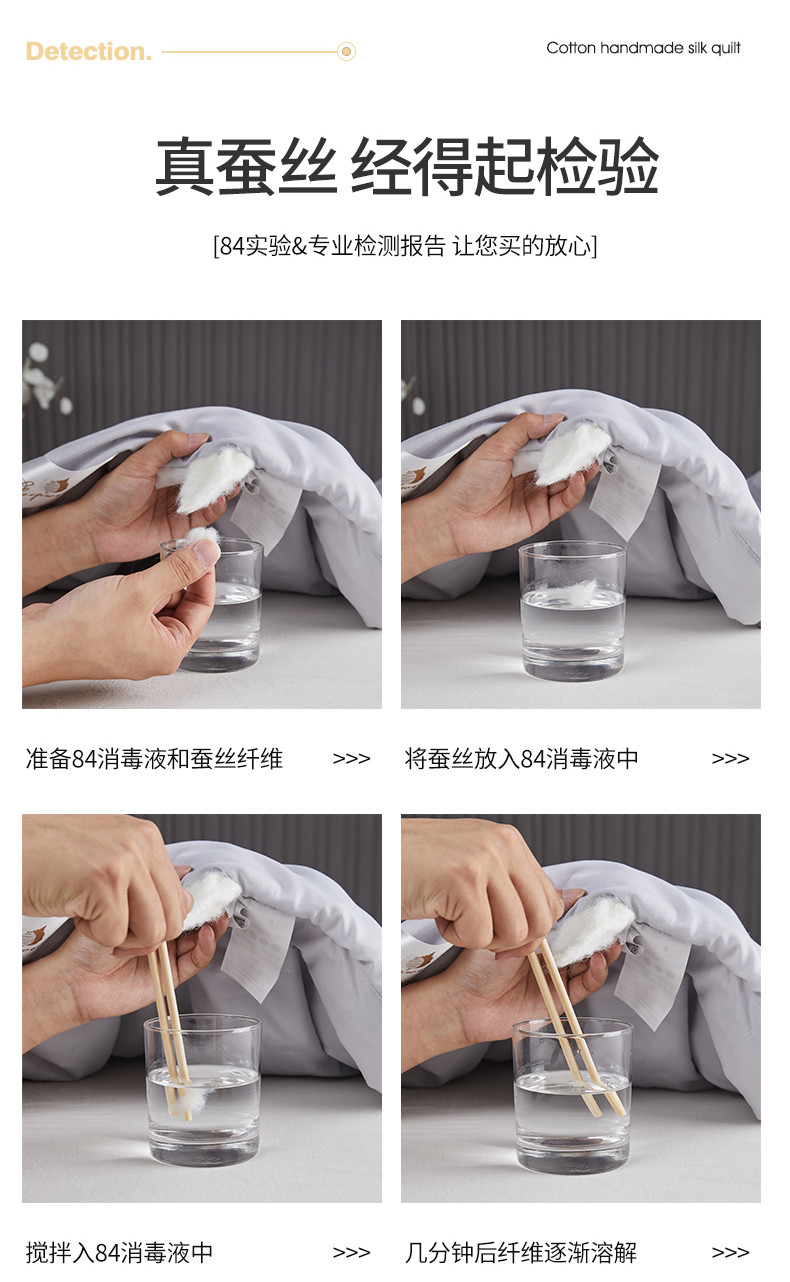 Detection.

Cotton handmade silk quilt

真蚕丝 经得起检验

[84实验&专业检测报告 让您买的放心]

准备84消毒液和蚕丝纤维 >>>

将蚕丝放入84消毒液中 >>>

搅拌入84消毒液中 >>>

几分钟后纤维逐渐溶解 >>>