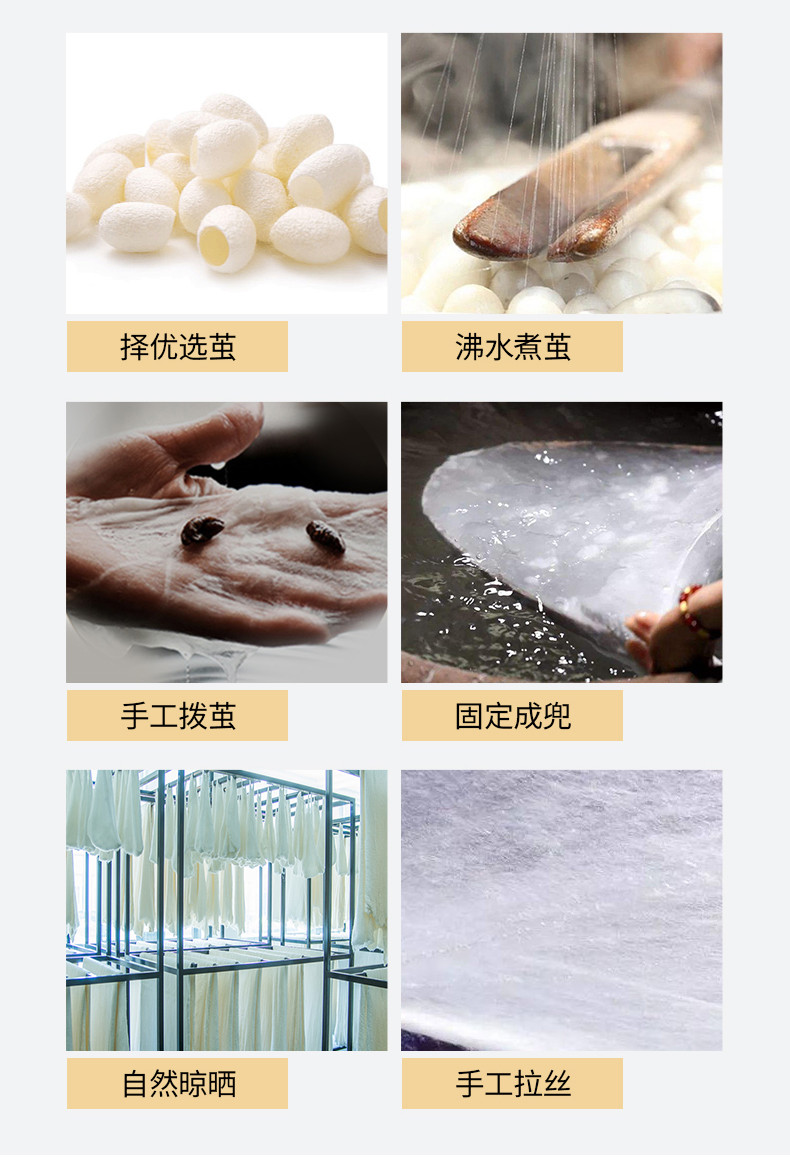 择优选茧

沸水煮茧

手工拨茧

固定成兜

自然晾晒

手工拉丝