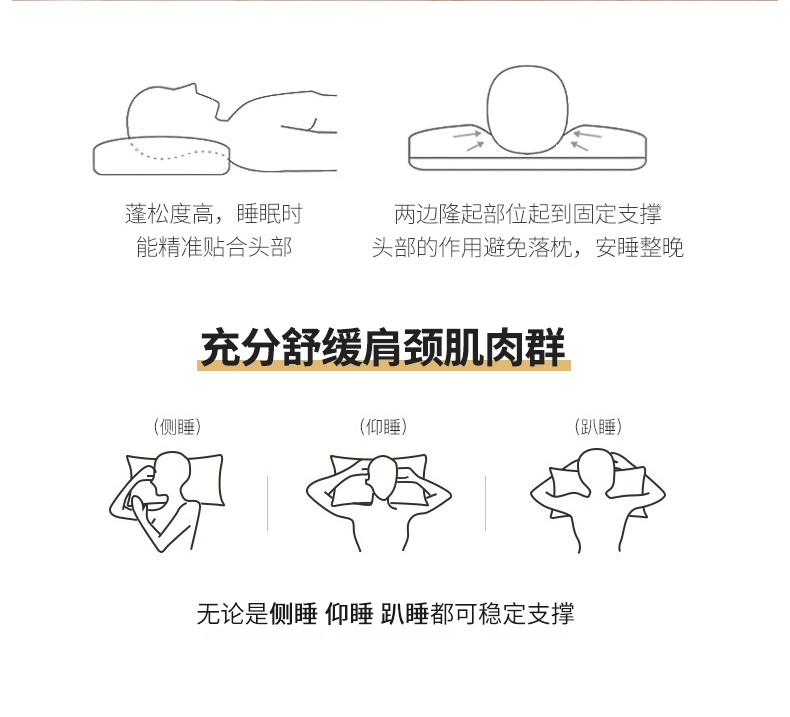 蓬松度高，睡眠时
能精准贴合头部

两边隆起部位起到固定支撑
头部的作用避免落枕，安睡整晚

充分舒缓肩颈肌肉群

（侧睡）

（仰睡）

（趴睡）

无论是侧睡 仰睡 趴睡都可稳定支撑