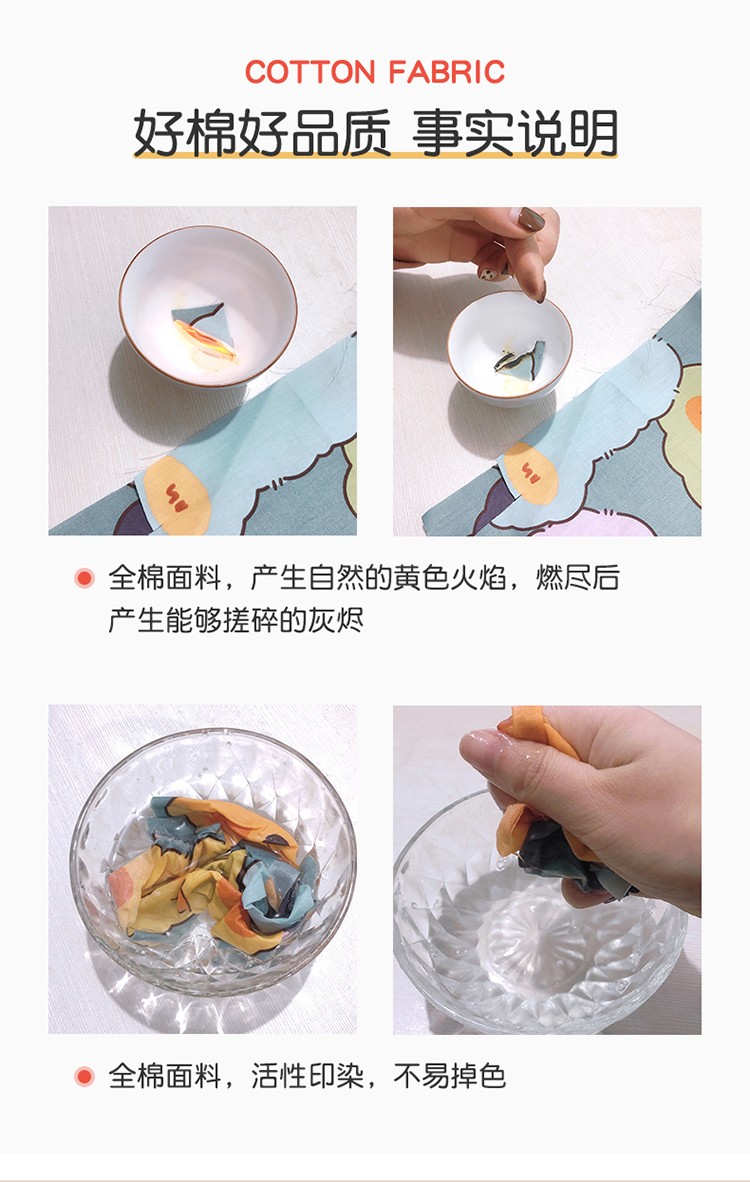 COTTON FABRIC

好棉好品质 事实说明

全棉面料，产生自然的黄色火焰，燃尽后产生能够搓碎的灰烬

全棉面料，活性印染，不易掉色