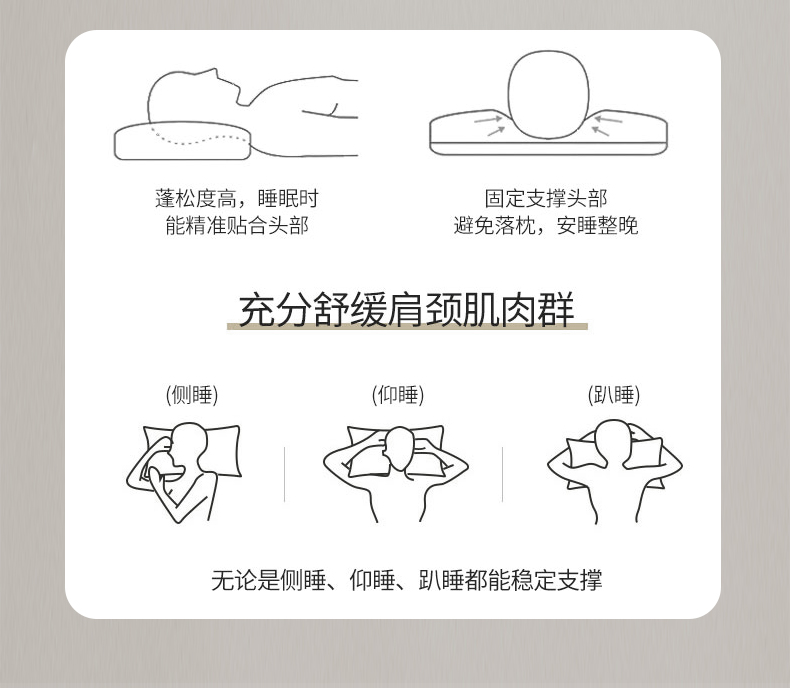 蓬松度高，睡眠时
能精准贴合头部

固定支撑头部
避免落枕，安睡整晚

充分舒缓肩颈肌肉群

(侧睡)

(仰睡)

(趴睡)

无论是侧睡、仰睡、趴睡都能稳定支撑