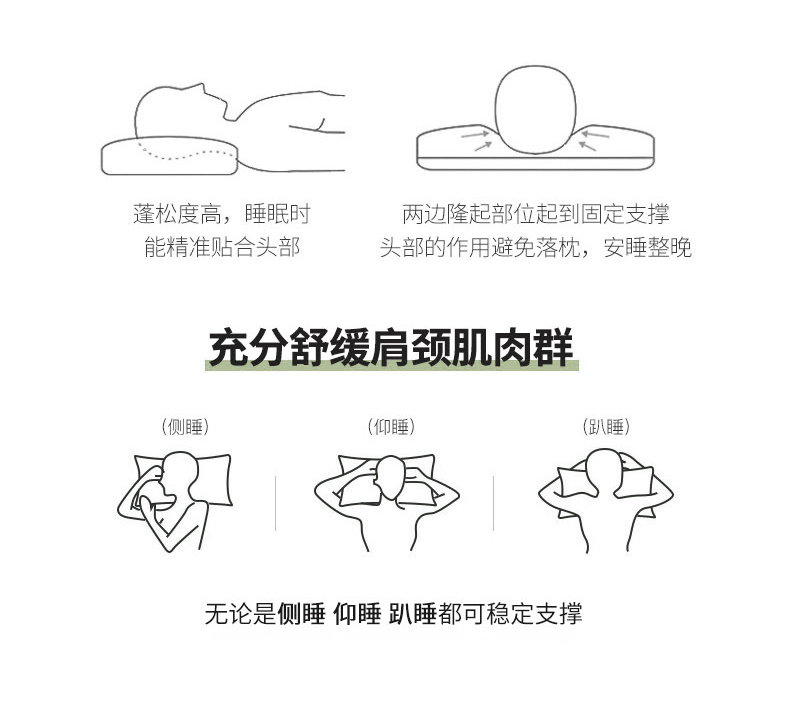 蓬松度高，睡眠时
能精准贴合头部

两边隆起部位起到固定支撑
头部的作用避免落枕，安睡整晚

充分舒缓肩颈肌肉群

（侧睡）

（仰睡）

（趴睡）

无论是侧睡 仰睡 趴睡都可稳定支撑