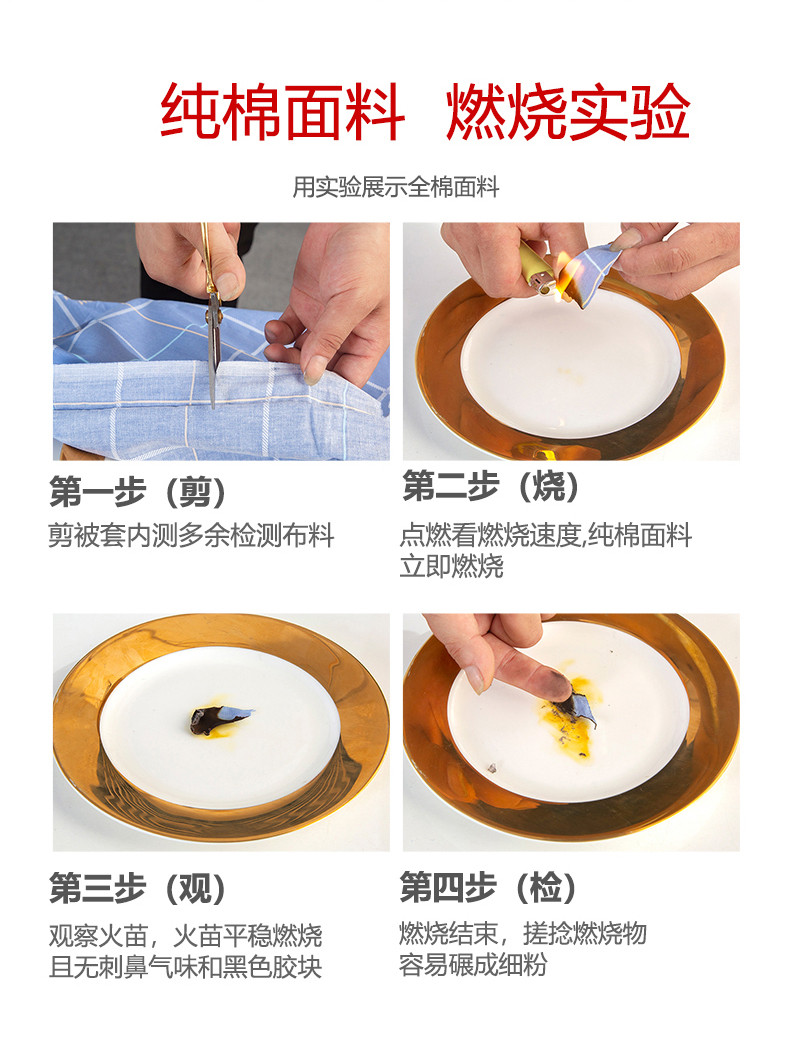 纯棉面料　燃烧实验

用实验展示全棉面料

第一步（剪）

剪被套内测多余检测布料

第二步（烧）

点燃看燃烧速度,纯棉面料立即燃烧

第三步（观）

观察火苗，火苗平稳燃烧且无刺鼻气味和黑色胶块

第四步（检）

燃烧结束，搓捻燃烧物容易碾成细粉