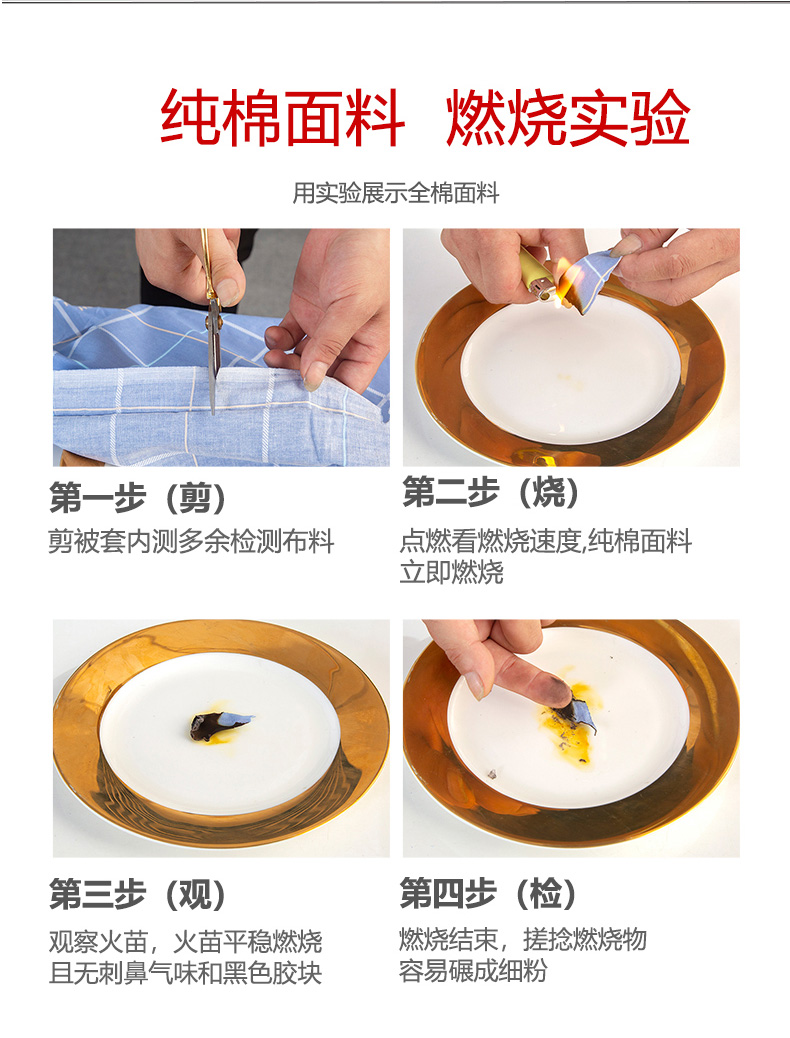 纯棉面料 燃烧实验

用实验展示全棉面料

第一步（剪）
剪被套内测多余检测布料

第二步（烧）
点燃看燃烧速度,纯棉面料立即燃烧

第三步（观）
观察火苗，火苗平稳燃烧且无刺鼻气味和黑色胶块

第四步（检）
燃烧结束，搓捻燃烧物容易碾成细粉