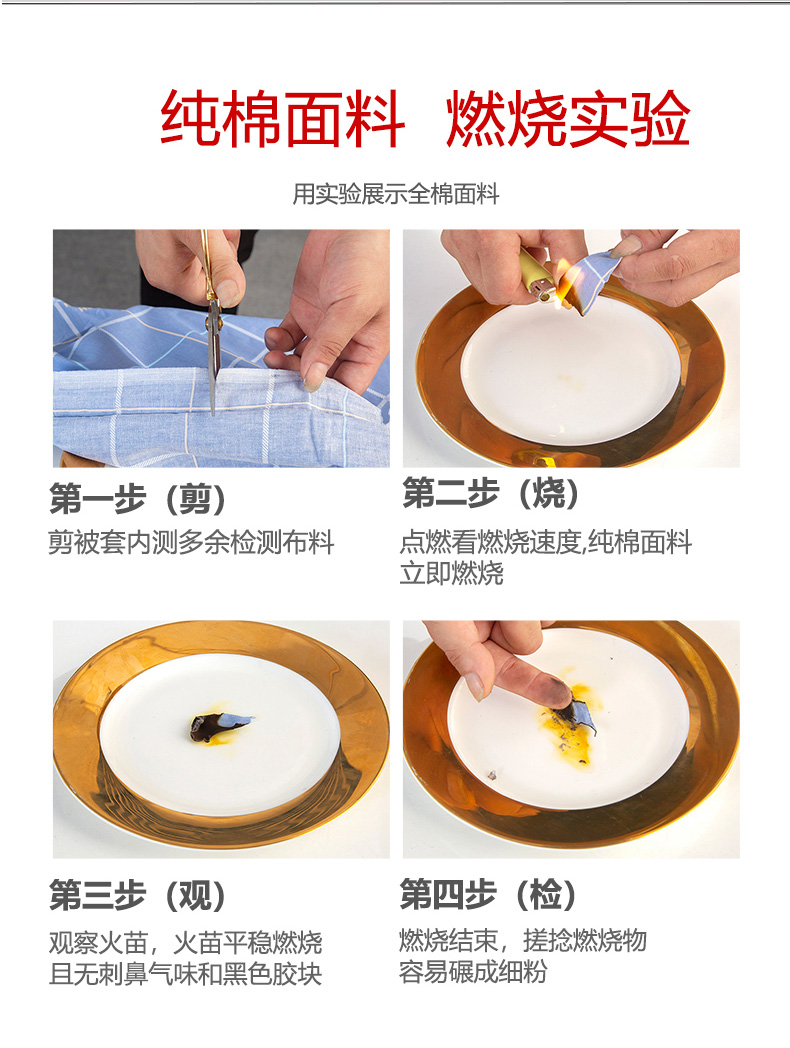 纯棉面料 燃烧实验

用实验展示全棉面料

第一步（剪）

剪被套内测多余检测布料

第二步（烧）

点燃看燃烧速度,纯棉面料立即燃烧

第三步（观）

观察火苗，火苗平稳燃烧且无刺鼻气味和黑色胶块

第四步（检）

燃烧结束，搓捻燃烧物容易碾成细粉