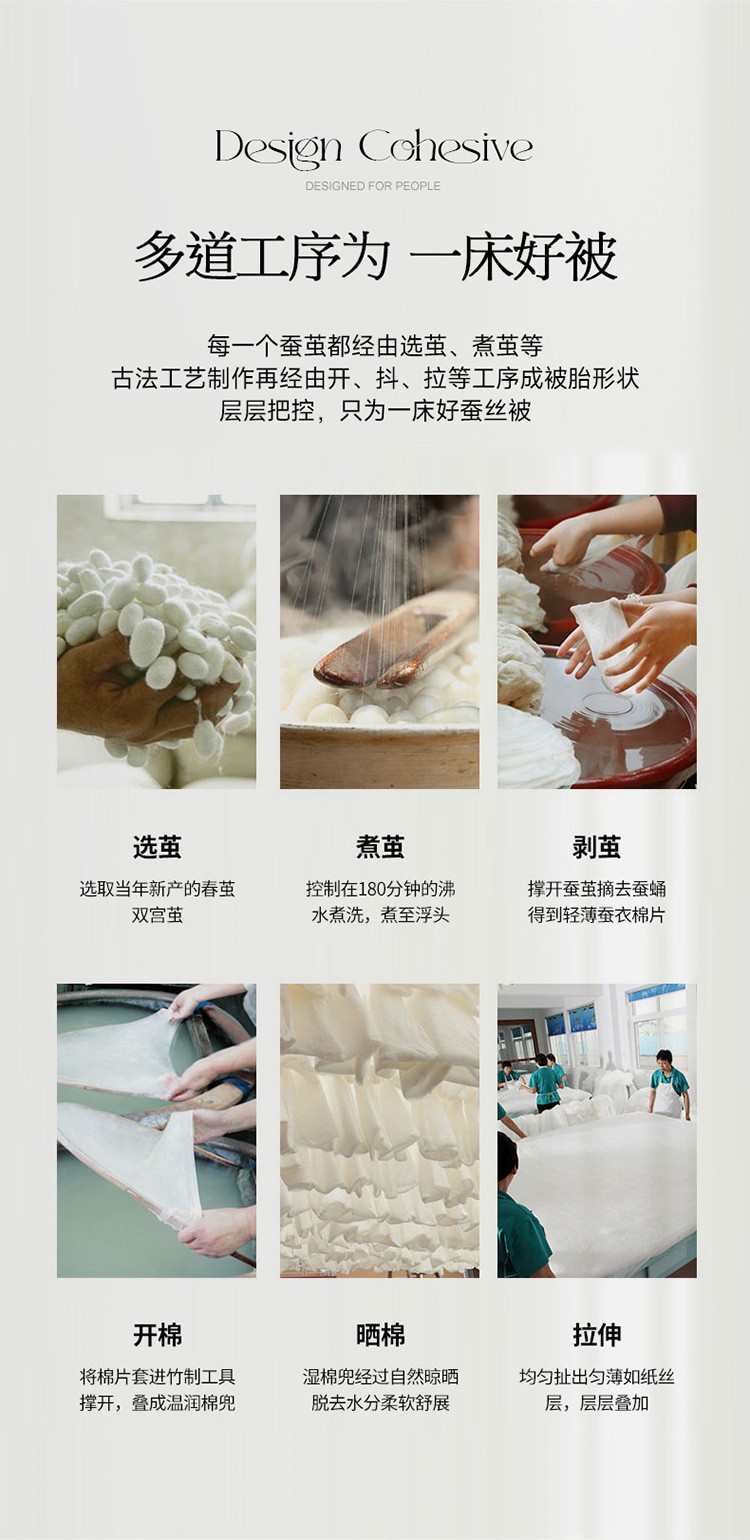 Design Cohesive

DESIGNED FOR PEOPLE

多道工序为 一床好被

每一个蚕茧都经由选茧、煮茧等
古法工艺制作再经由开、抖、拉等工序成被胎形状
层层把控，只为一床好蚕丝被

选茧

选取当年新产的春茧双宫茧

煮茧

控制在180分钟的沸水煮洗，煮至浮头

剥茧

撑开蚕茧摘去蚕蛹得到轻薄蚕衣棉片

开棉

将棉片套进竹制工具撑开，叠成温润棉兜

晒棉

湿棉兜经过自然晾晒脱去水分柔软舒展

拉伸

均匀扯出匀薄如纸丝层，层层叠加