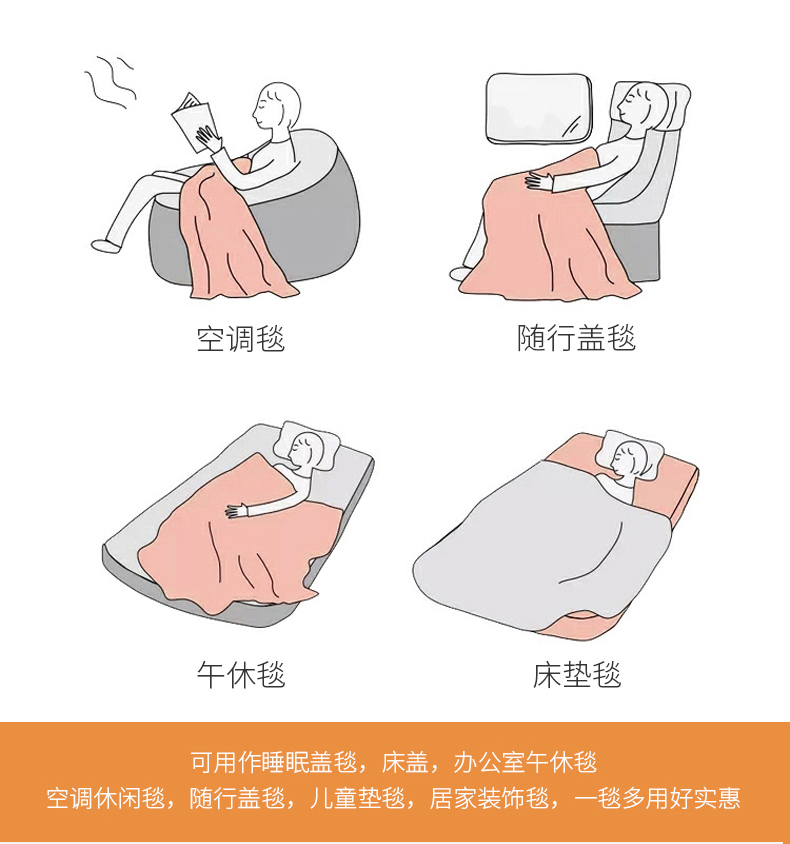 空调毯

随行盖毯

午休毯

床垫毯

可用作睡眠盖毯，床盖，办公室午休毯
空调休闲毯，随行盖毯，儿童垫毯，居家装饰毯，一毯多用好实惠