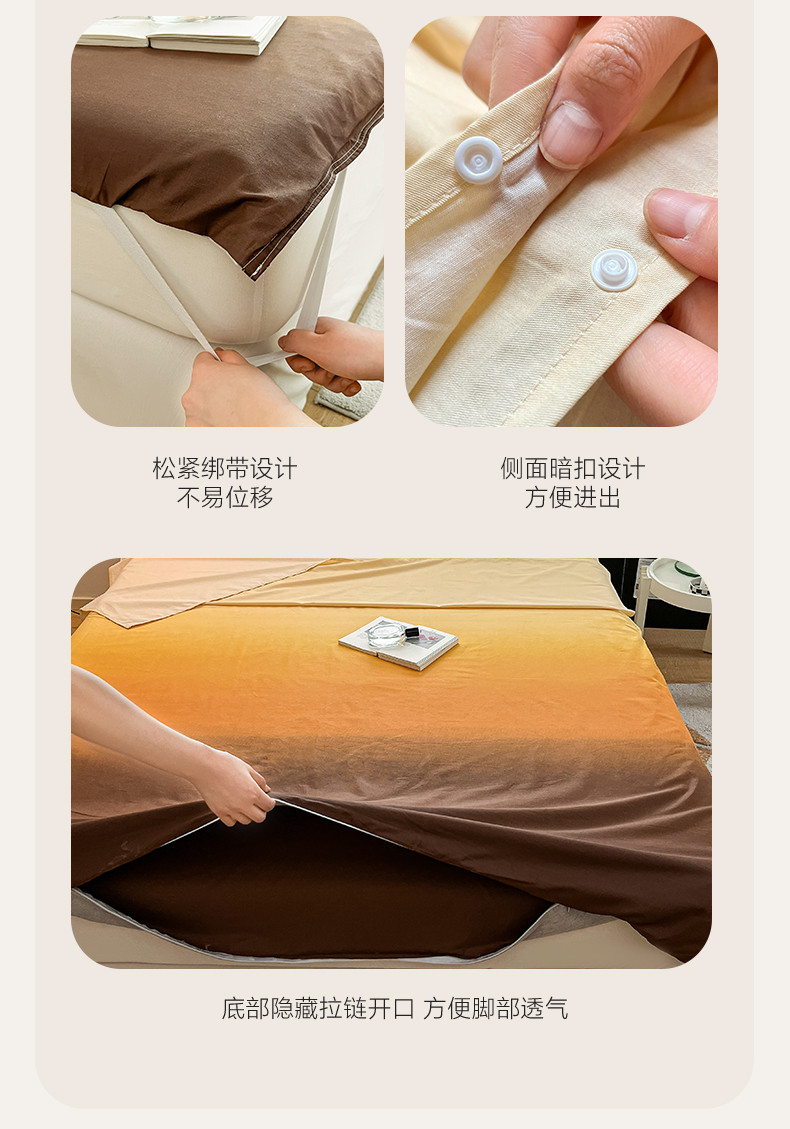 松紧绑带设计
不易位移

侧面暗扣设计
方便进出

底部隐藏拉链开口 方便脚部透气