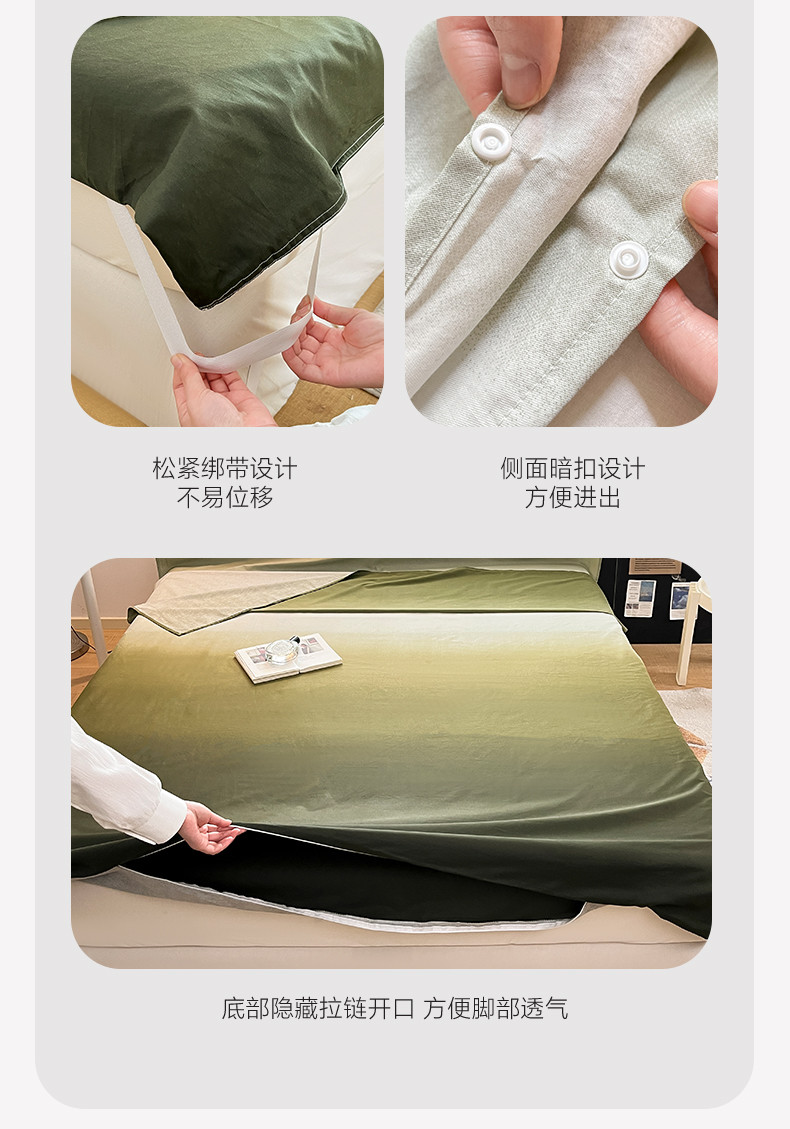 松紧绑带设计
不易位移

侧面暗扣设计
方便进出

底部隐藏拉链开口 方便脚部透气