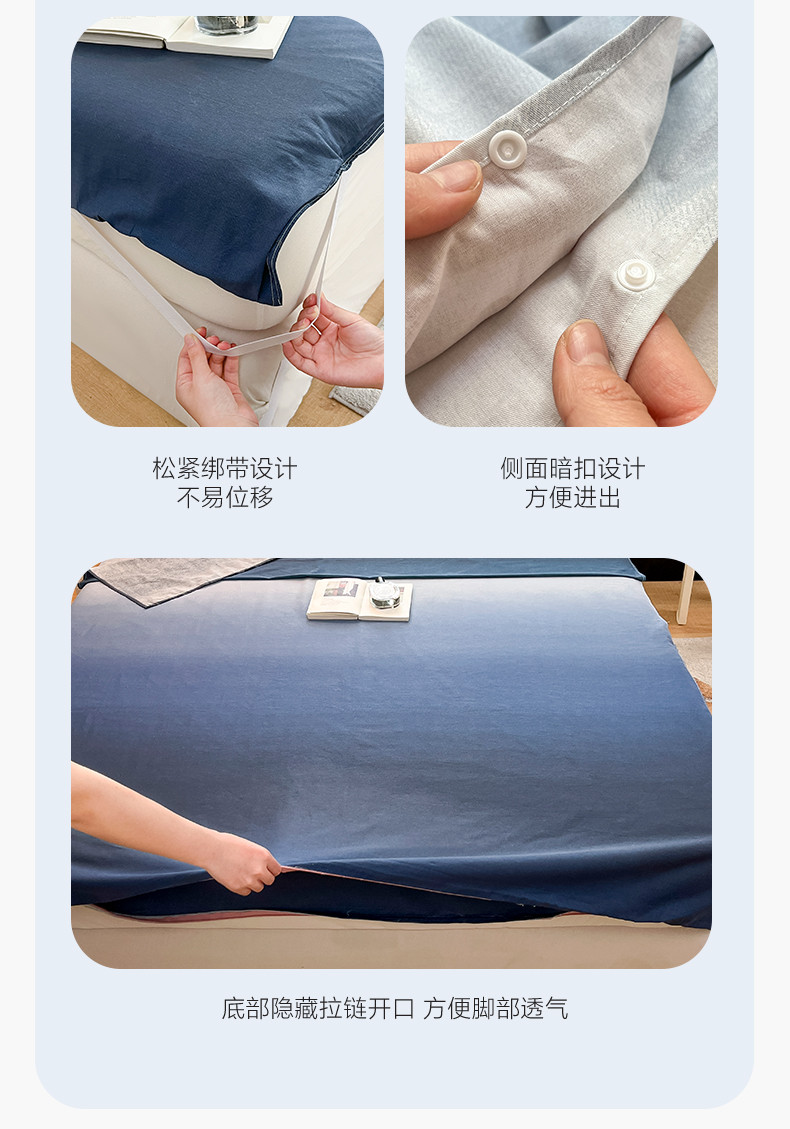 松紧绑带设计
不易位移

侧面暗扣设计
方便进出

底部隐藏拉链开口 方便脚部透气