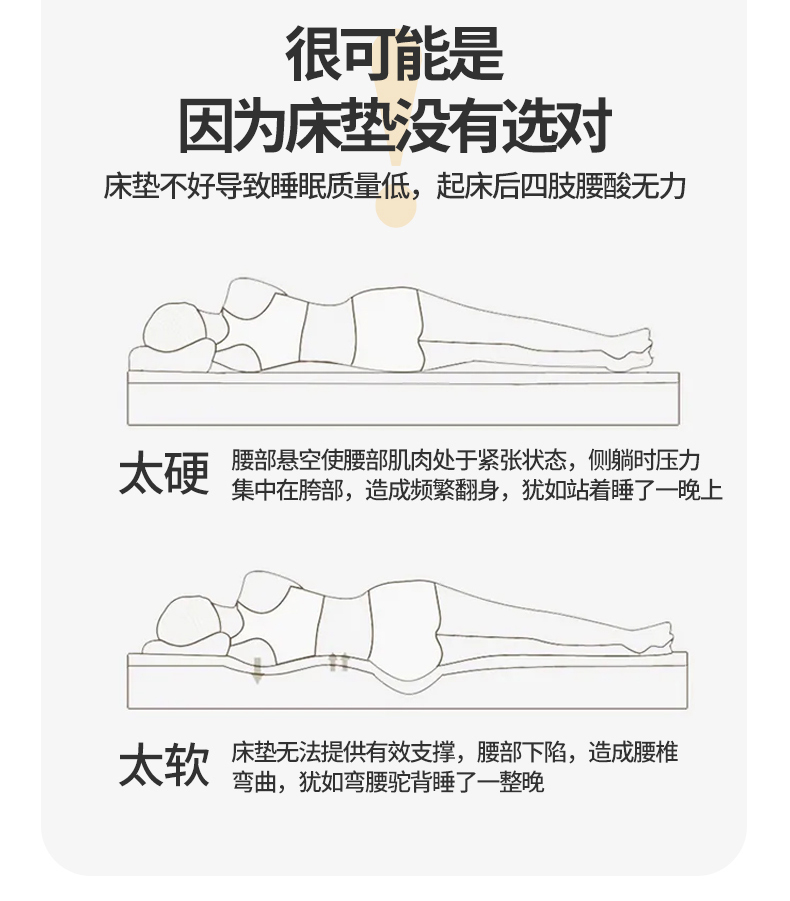 很可能是
因为床垫没有选对

床垫不好导致睡眠质量低，起床后四肢腰酸无力

太硬

腰部悬空使腰部肌肉处于紧张状态，侧躺时压力集中在胯部，造成频繁翻身，犹如站着睡了一晚上

太软

床垫无法提供有效支撑，腰部下陷，造成腰椎弯曲，犹如弯腰驼背睡了一整晚