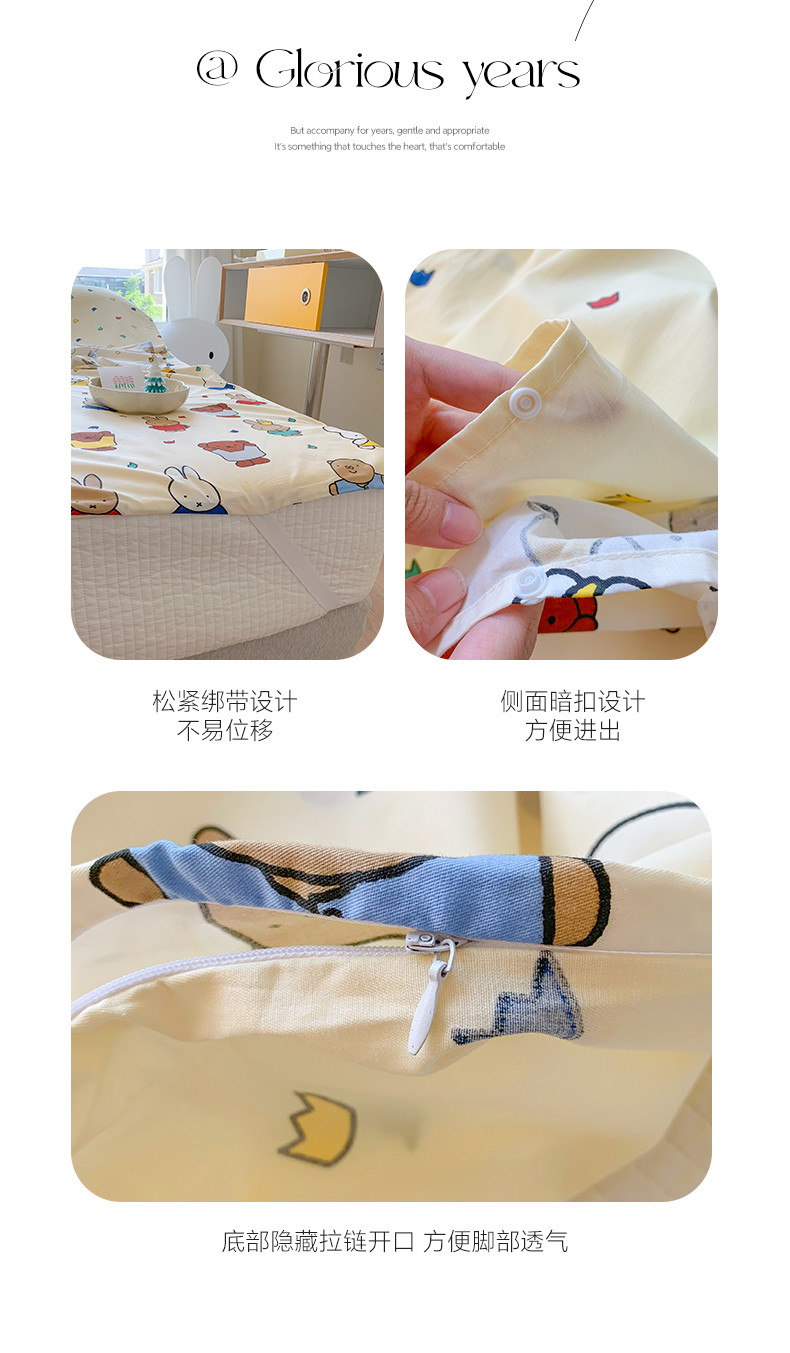 @ Glorious years

But accompany for years, gentle and appropriate
It's something that touches the heart, that's comfortable

松紧绑带设计
不易位移

侧面暗扣设计
方便进出

底部隐藏拉链开口 方便脚部透气