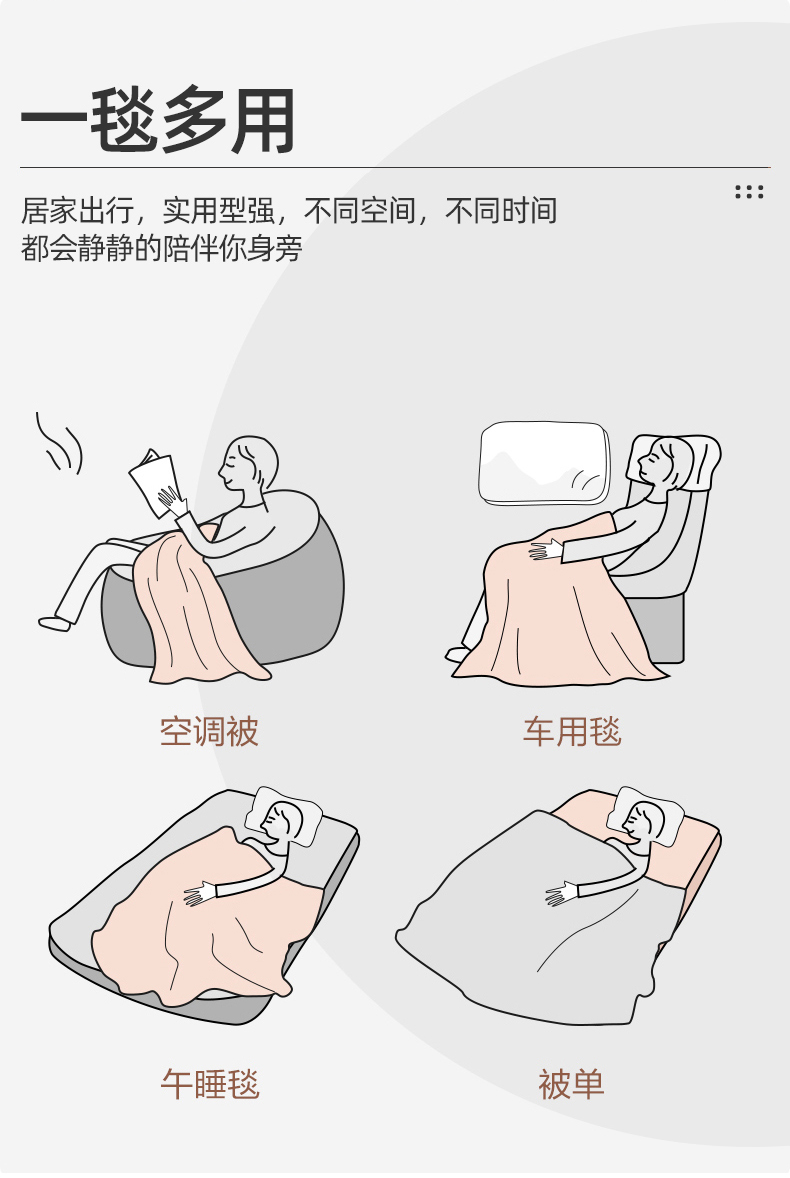 一毯多用

居家出行，实用型强，不同空间，不同时间
都会静静的陪伴你身旁

空调被

车用毯

午睡毯

被单