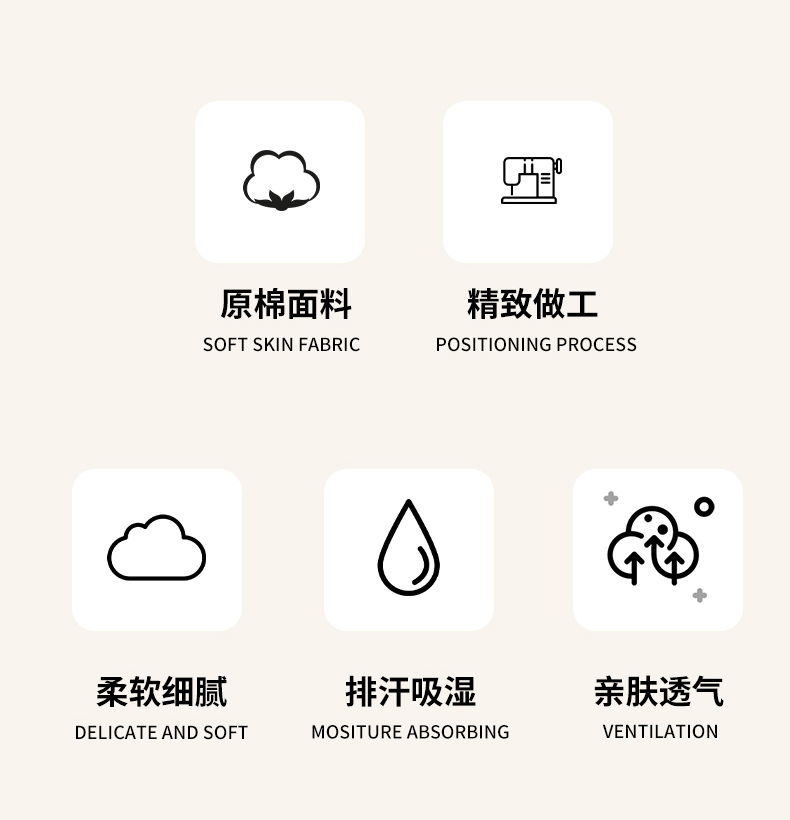 原棉面料
SOFT SKIN FABRIC

精致做工
POSITIONING PROCESS

柔软细腻
DELICATE AND SOFT

排汗吸湿
MOSITURE ABSORBING

亲肤透气
VENTILATION