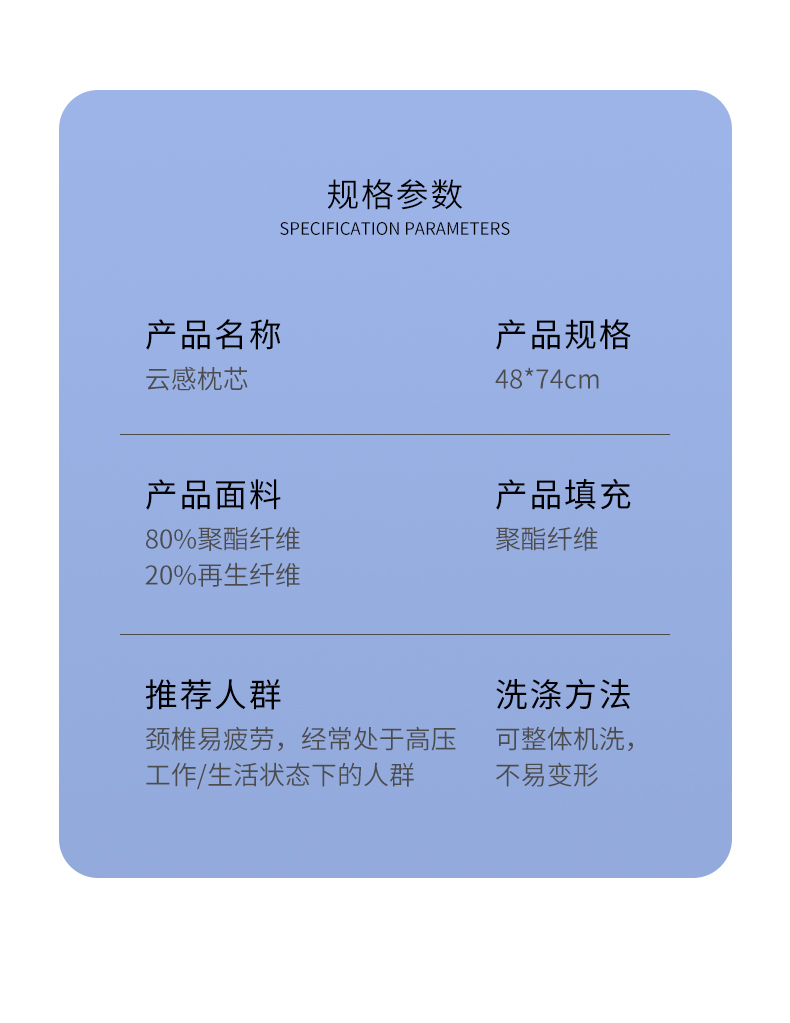 规格参数
SPECIFICATION PARAMETERS

产品名称
云感枕芯

产品规格
48*74cm

产品面料
80%聚酯纤维
20%再生纤维

产品填充
聚酯纤维

推荐人群
颈椎易疲劳，经常处于高压工作/生活状态下的人群

洗涤方法
可整体机洗，不易变形